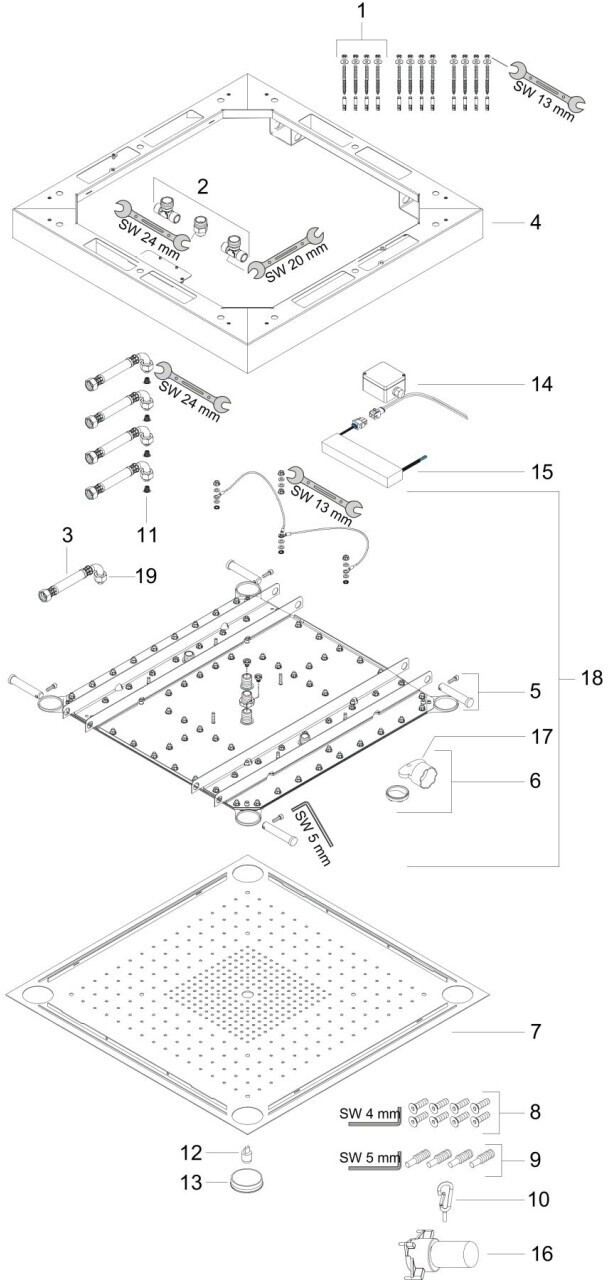 1
SW 13 mm
2
SW 24 mm
SW 20 mm
4
SW 24 mm
14
15
11
SW 13 mm
3
19
5
18
17
6
SW 5 mm
7
SW 4 mm
8
SW 5 mm
9
12
13
10
16