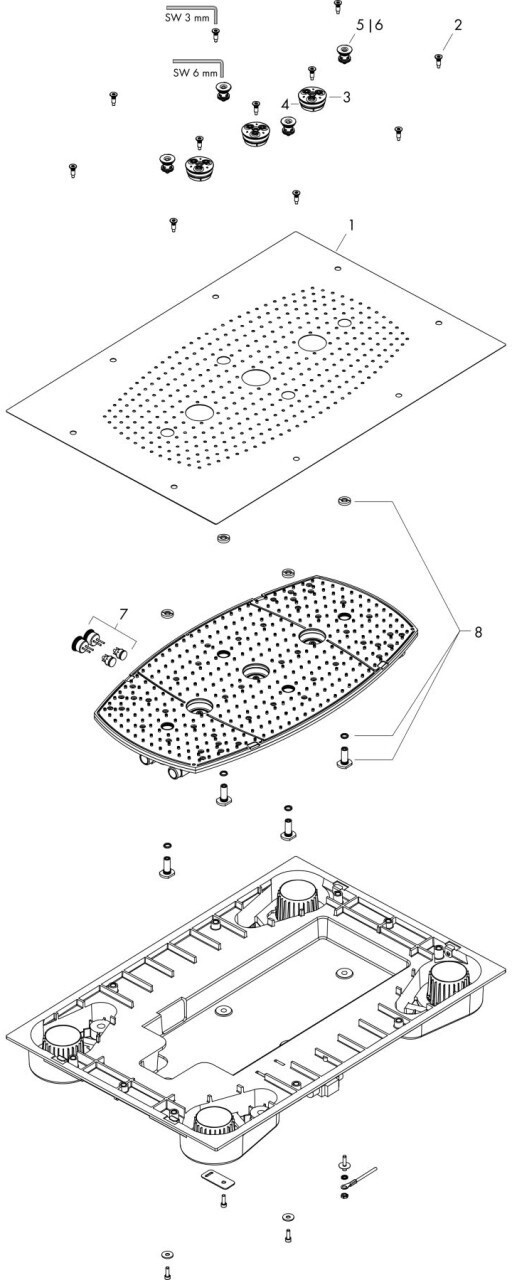 SW 3 mm
SW 6 mm
5 | 6
2
4
3
1
7
8