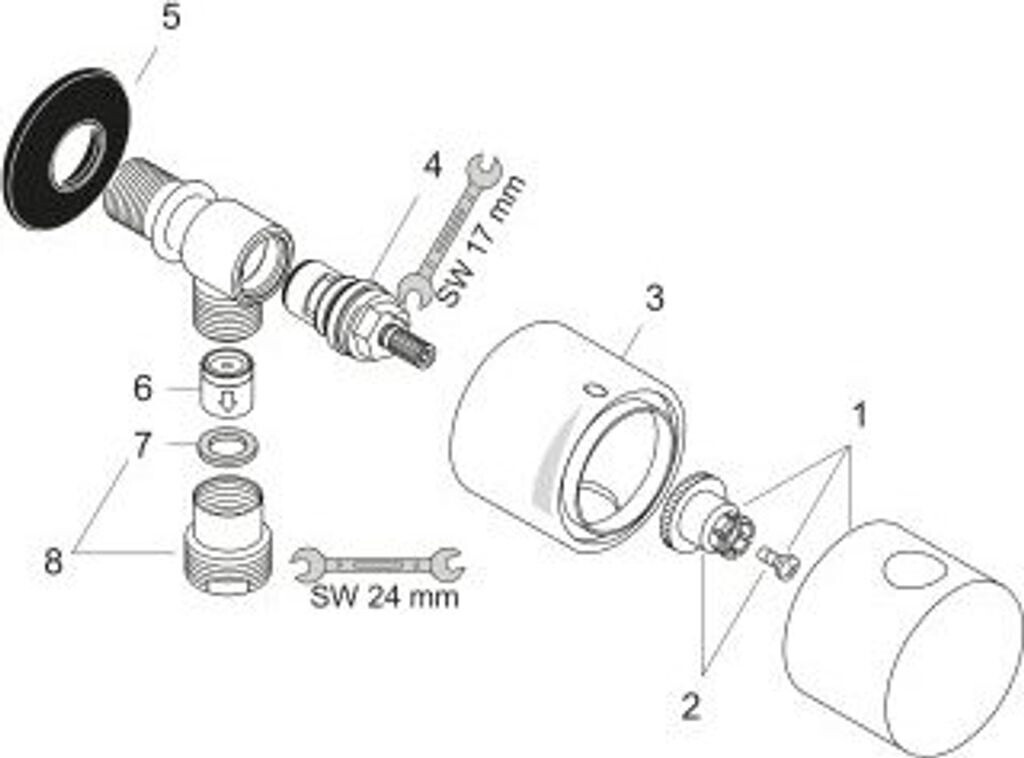 5
4
SW 17 mm
3
1
6
7
8
SW 24 mm
2