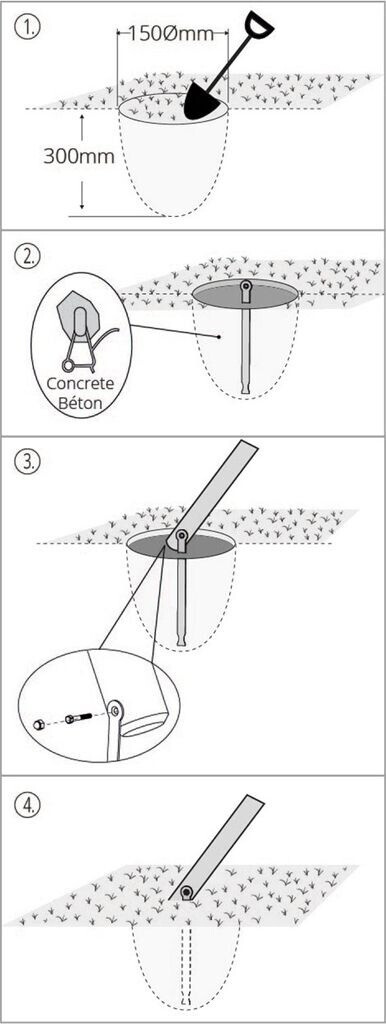 1.

150Ømm

300mm

2.

Concrete
Béton

3.

4.