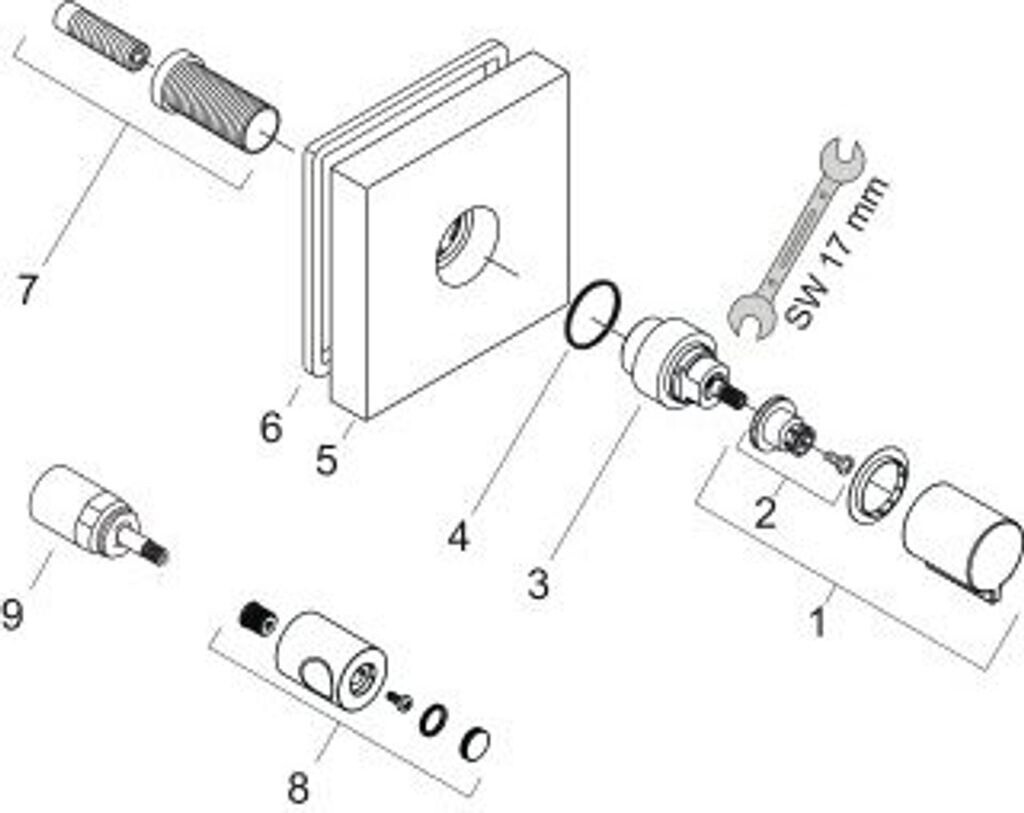 7
SW 17 mm
6
5
4
3
2
1
9
8