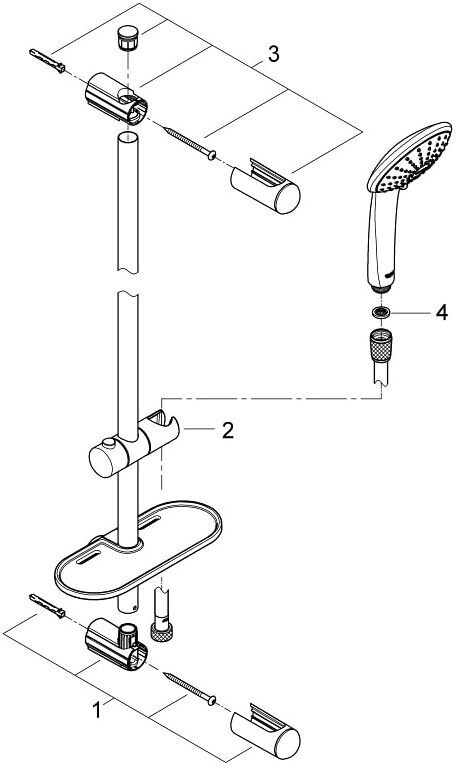 3

4

2

1