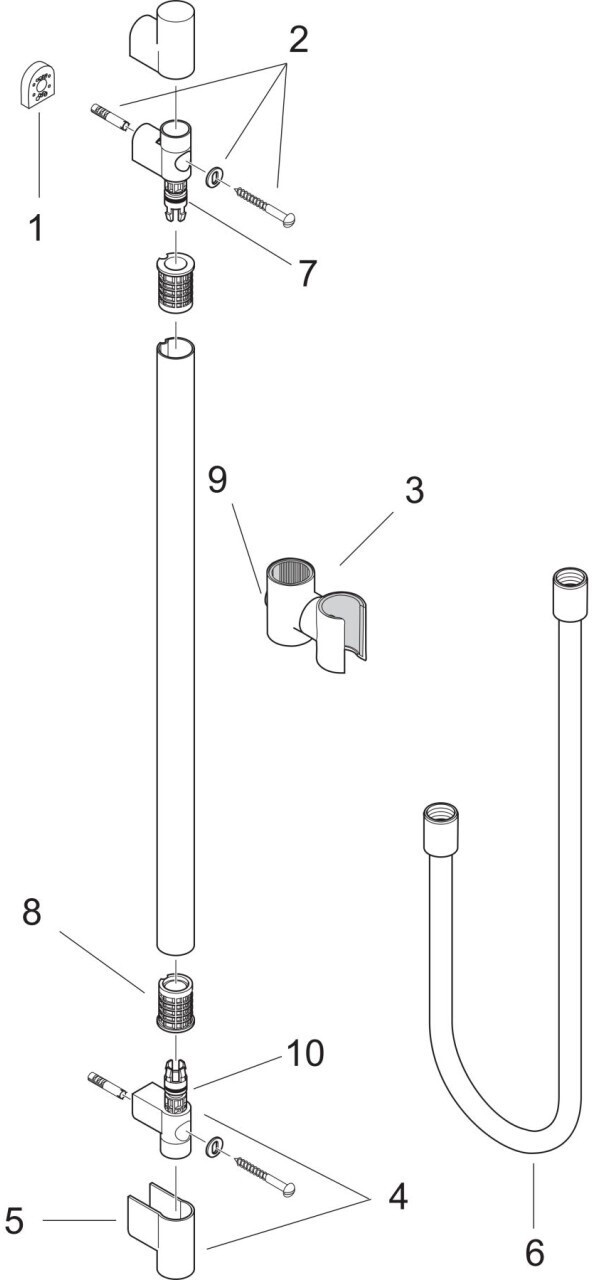 2
1
7
9
3
8
10
4
5
6