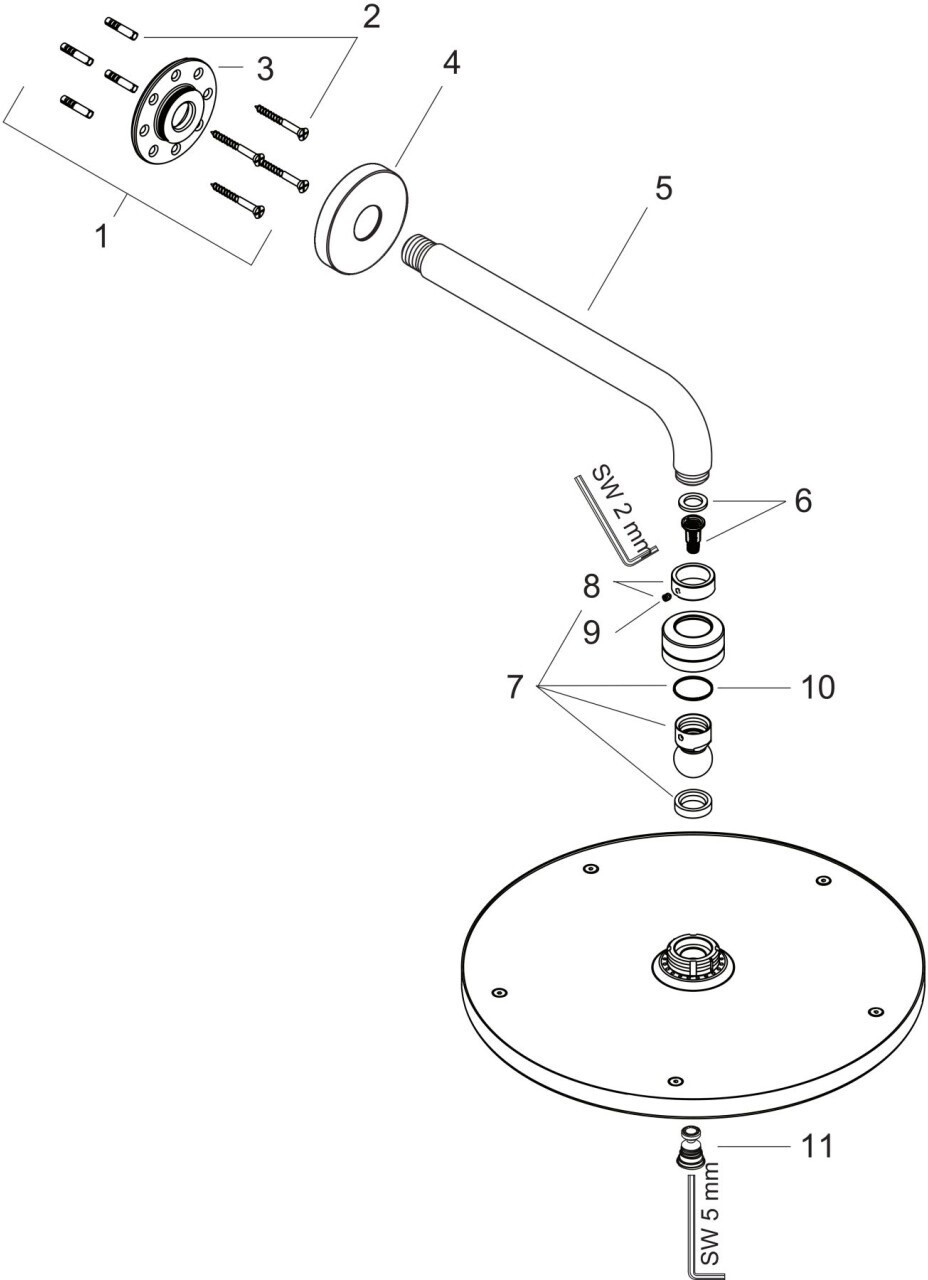 2
3
4
1
5
SW 2 mm
6
8
9
7
10
11
SW 5 mm