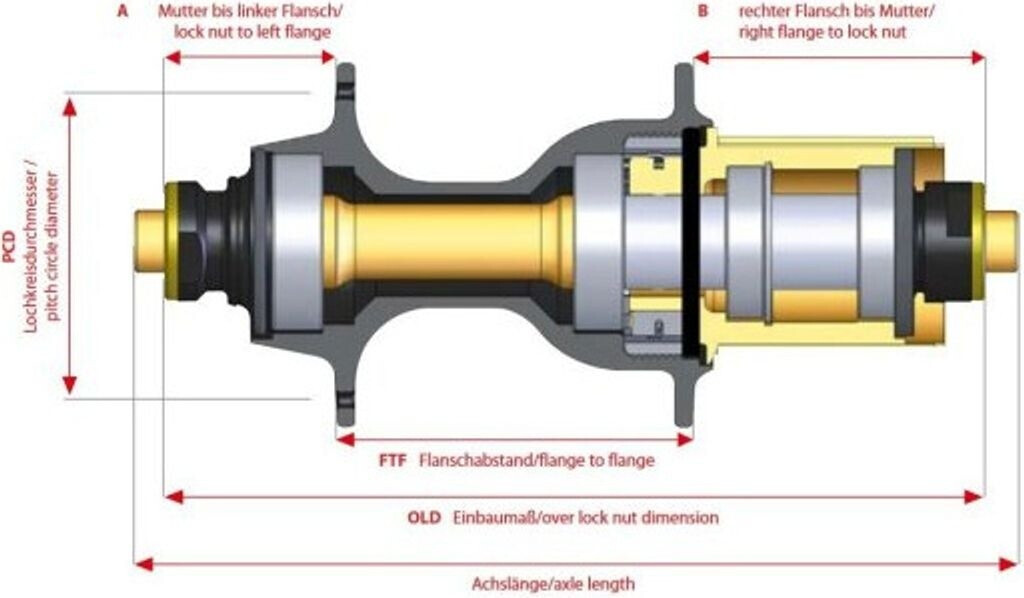 A Mutter bis linker Flansch/ lock nut to left flange

B rechter Flansch bis Mutter/ right flange to lock nut

PCD Lochkreisdurchmesser / pitch circle diameter

FTF Flanschabstand/flange to flange

OLD Einbaumaß/over lock nut dimension

Achslänge/axle length