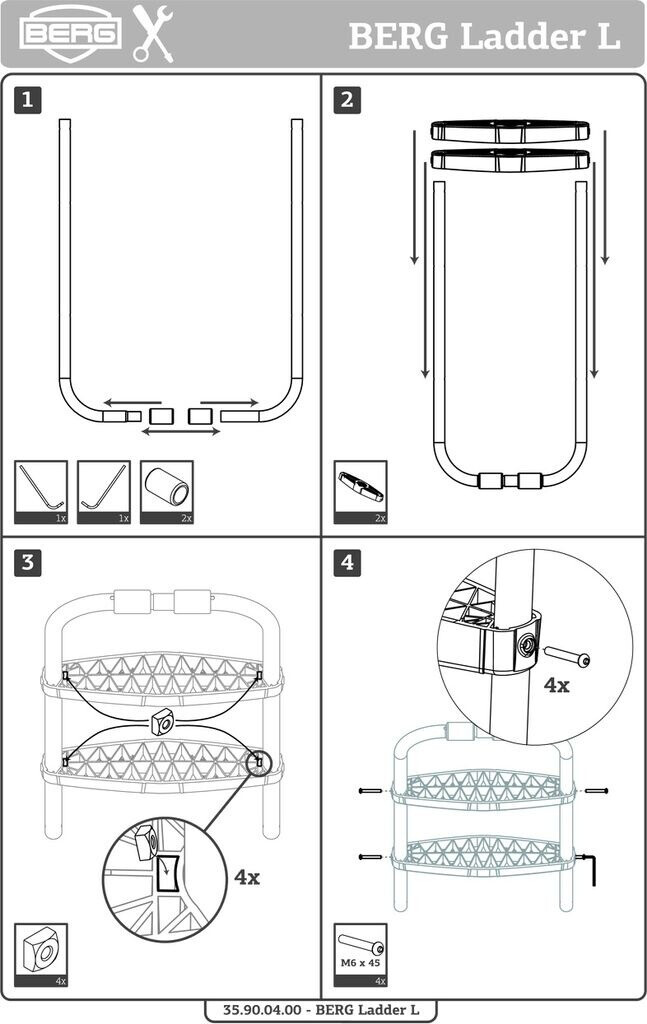 BERG

BERG Ladder L

1

1x

1x

2x

2

2x

3

4x

4x

4

4x

M6 x 45

4x

35.90.04.00 - BERG Ladder L