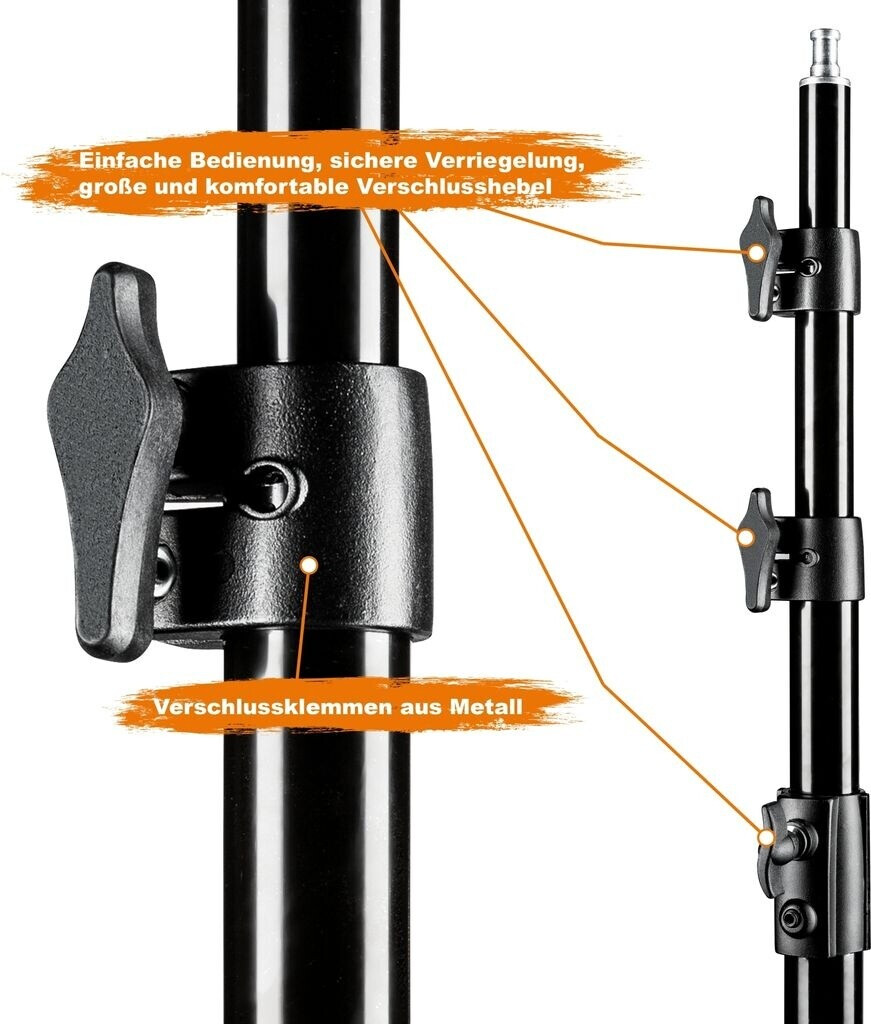 Einfache Bedienung, sichere Verriegelung, große und komfortable Verschlusshebel

Verschlussklemmen aus Metall