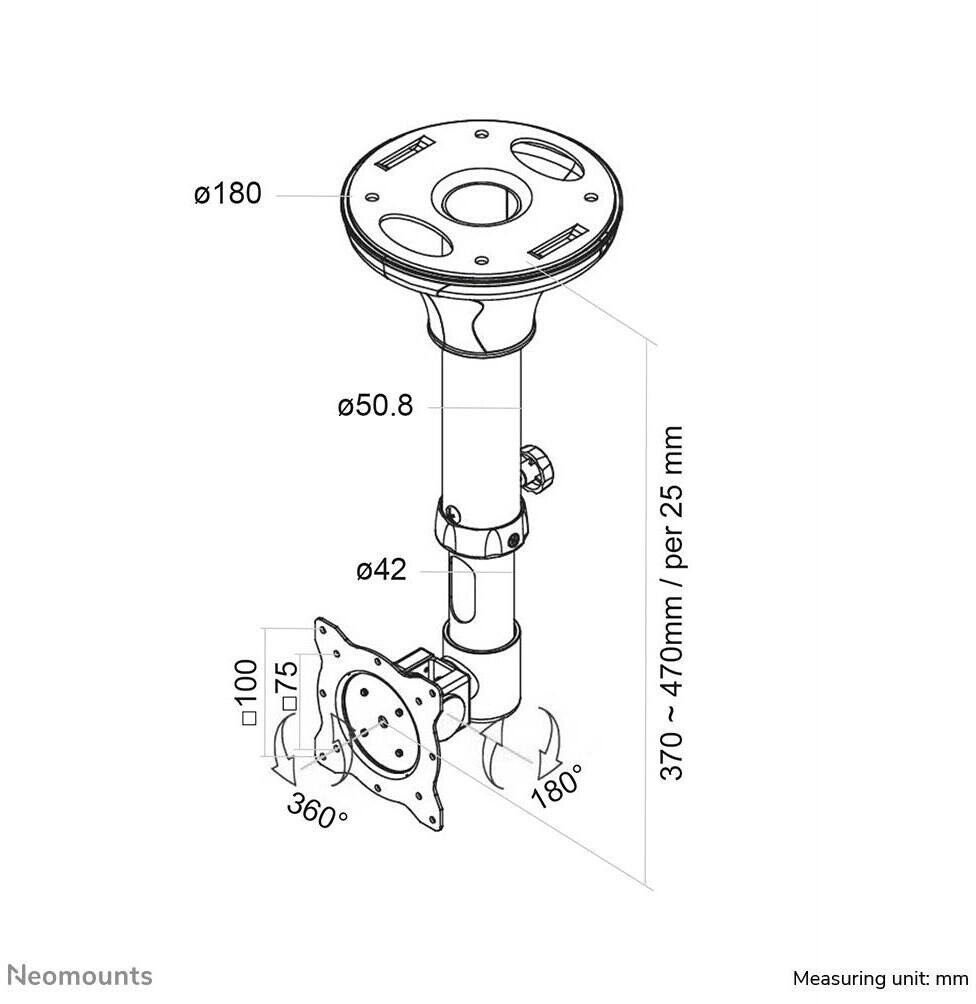 ø180

ø50.8

ø42

□100

□75

360°

180°

370 ~ 470mm / per 25 mm

Neomounts

Measuring unit: mm