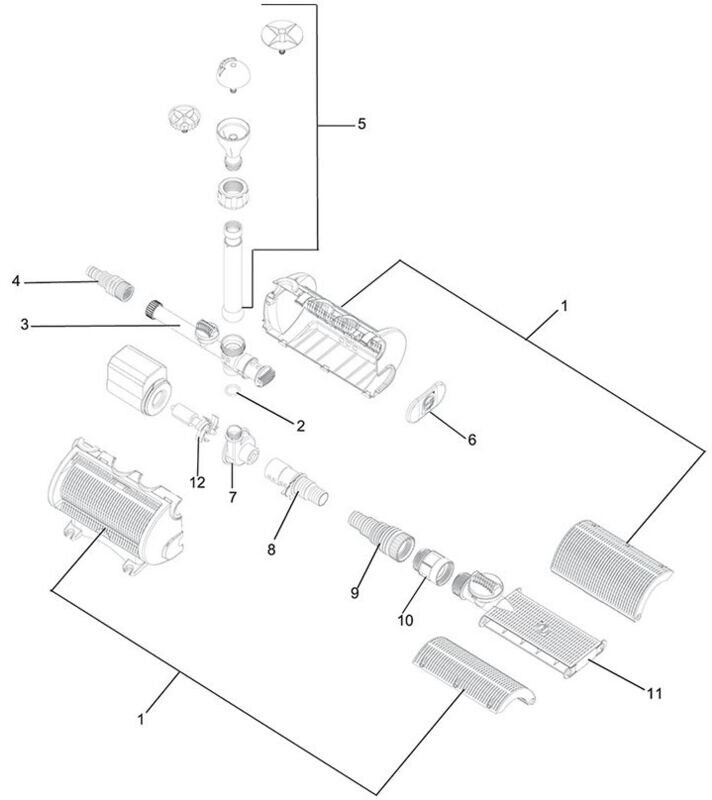 5
4
3
1
2
6
12
7
8
9
10
11
1