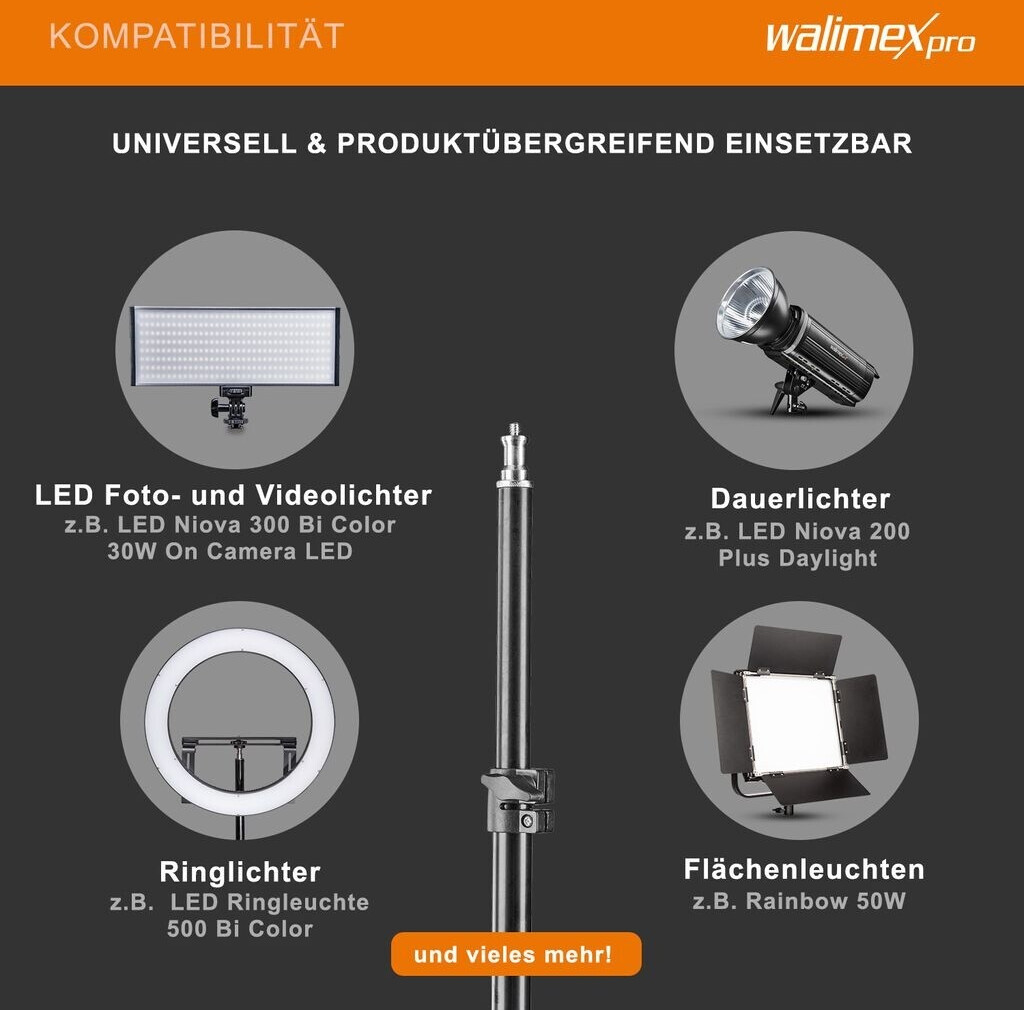 KOMPATIBILITÄT

walimex pro

UNIVERSELL & PRODUKTÜBERGREIFEND EINSETZBAR

LED Foto- und Videolichter
z.B. LED Niova 300 Bi Color 30W On Camera LED

Dauerlichter
z.B. LED Niova 200 Plus Daylight

Ringlichter
z.B. LED Ringleuchte 500 Bi Color

Flächenleuchten
z.B. Rainbow 50W

und vieles mehr!