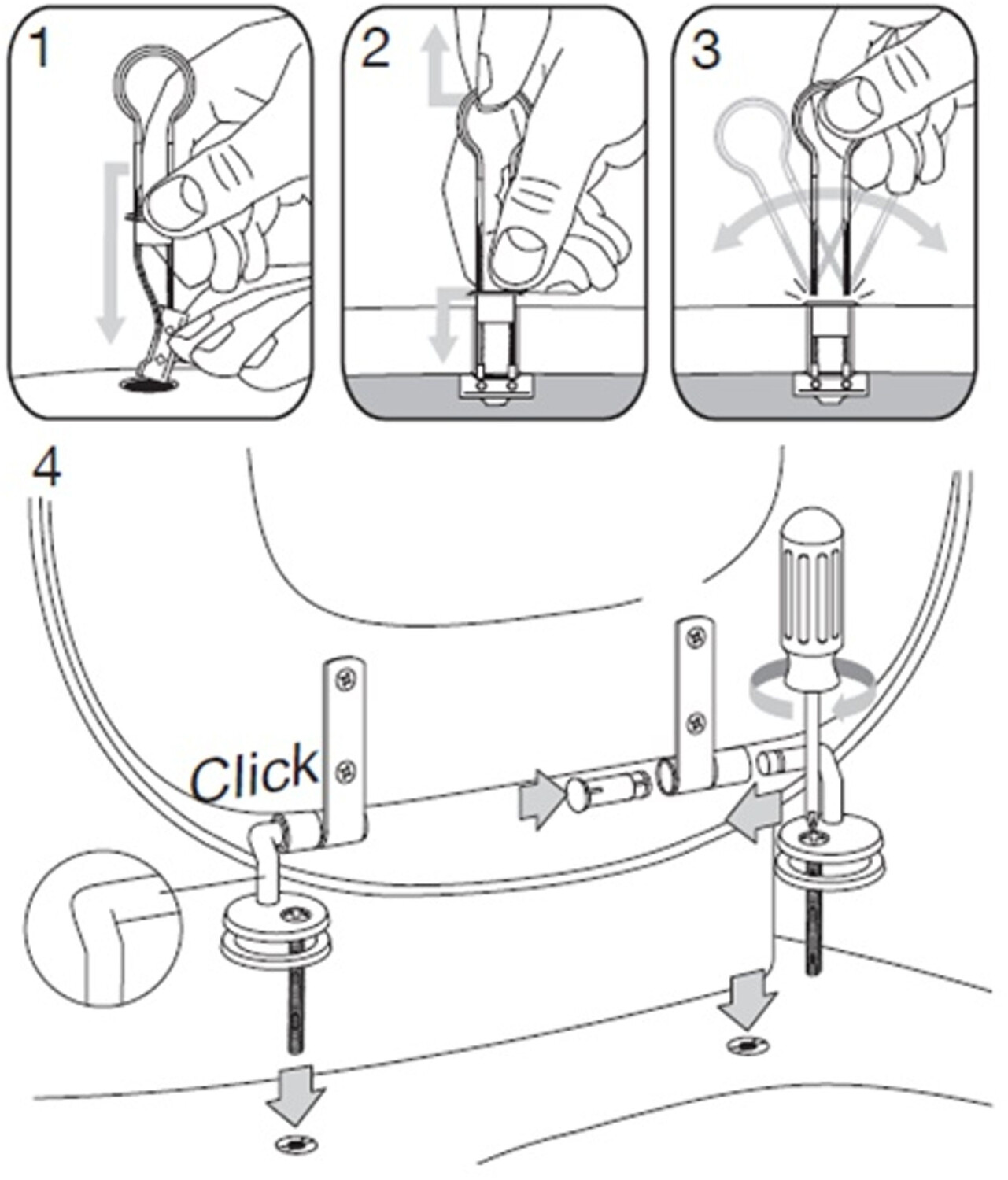 1

2

3

4

Click