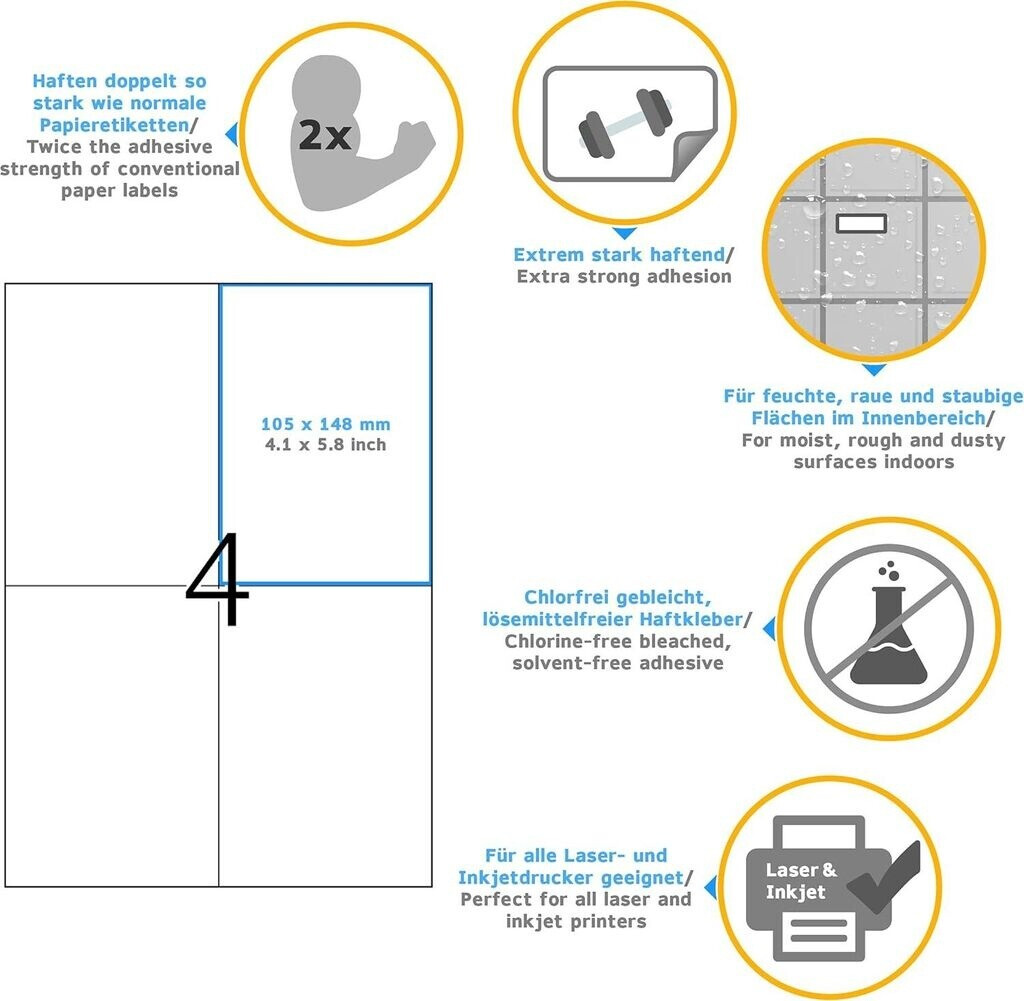 Haften doppelt so stark wie normale Papieretiketten/ Twice the adhesive strength of conventional paper labels

2x

Extrem stark haftend/ Extra strong adhesion

Für feuchte, raue und staubige Flächen im Innenbereich/ For moist, rough and dusty surfaces indoors

105 x 148 mm
4.1 x 5.8 inch

4

Chlorfrei gebleicht, lösemittelfreier Haftkleber/ Chlorine-free bleached, solvent-free adhesive

Für alle Laser- und Inkjetdrucker geeignet/ Perfect for all laser and inkjet printers

Laser & Inkjet