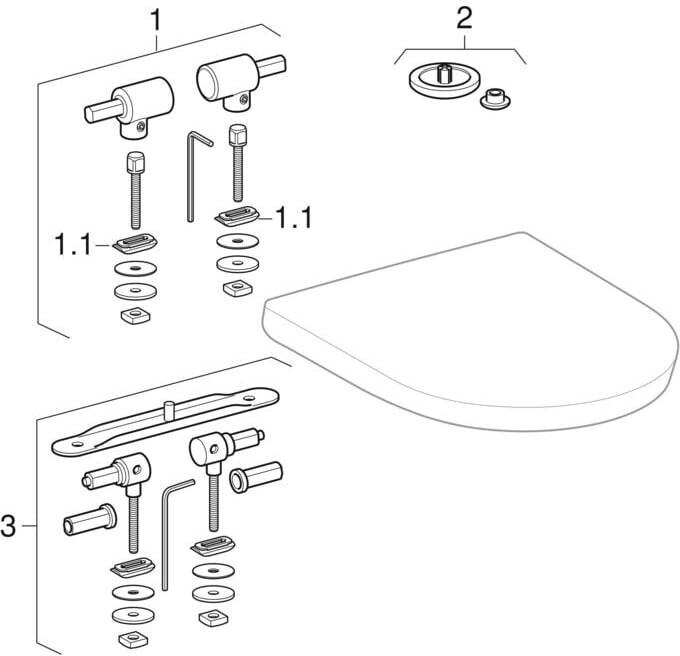 1

2

1.1

1.1

3