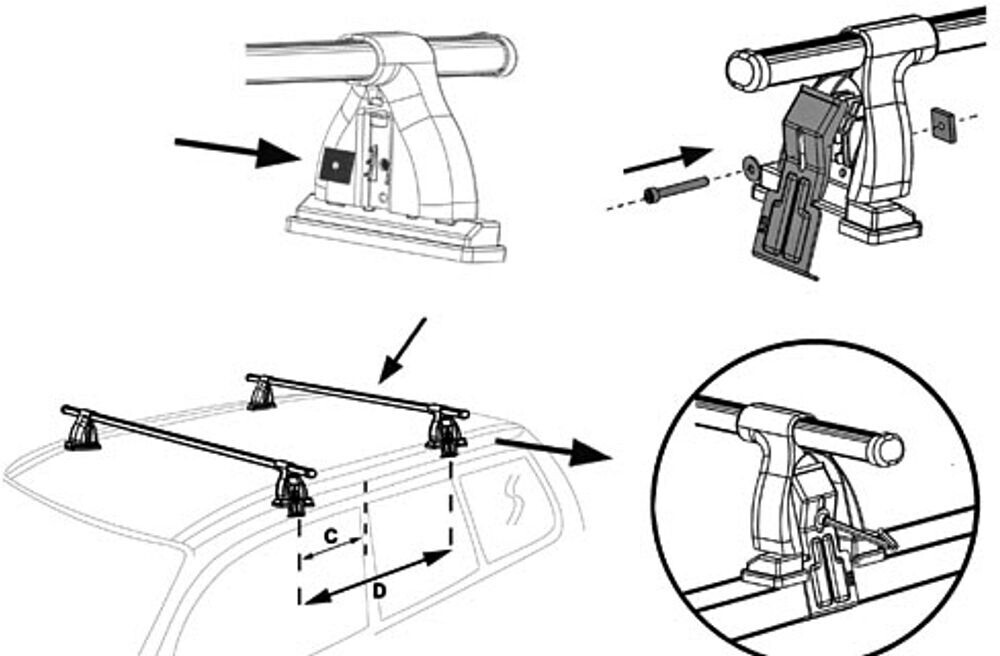 C
D