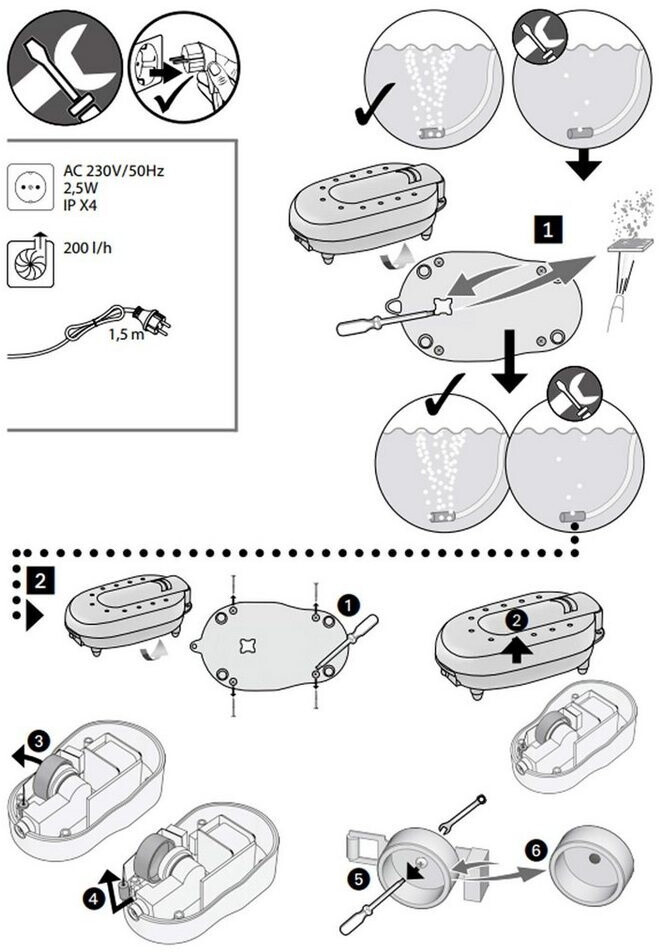 AC 230V/50Hz
2,5W
IP X4

200 l/h

1,5 m

1

2

1

2

3

4

5

6