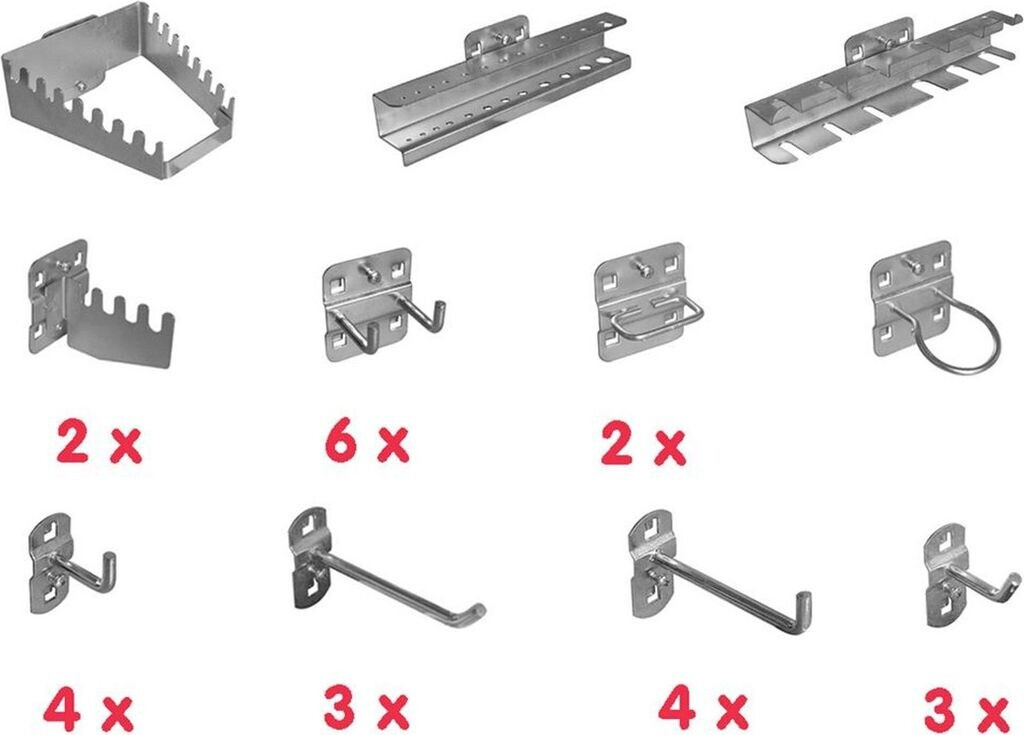 2 x

6 x

2 x

4 x

3 x

4 x

3 x