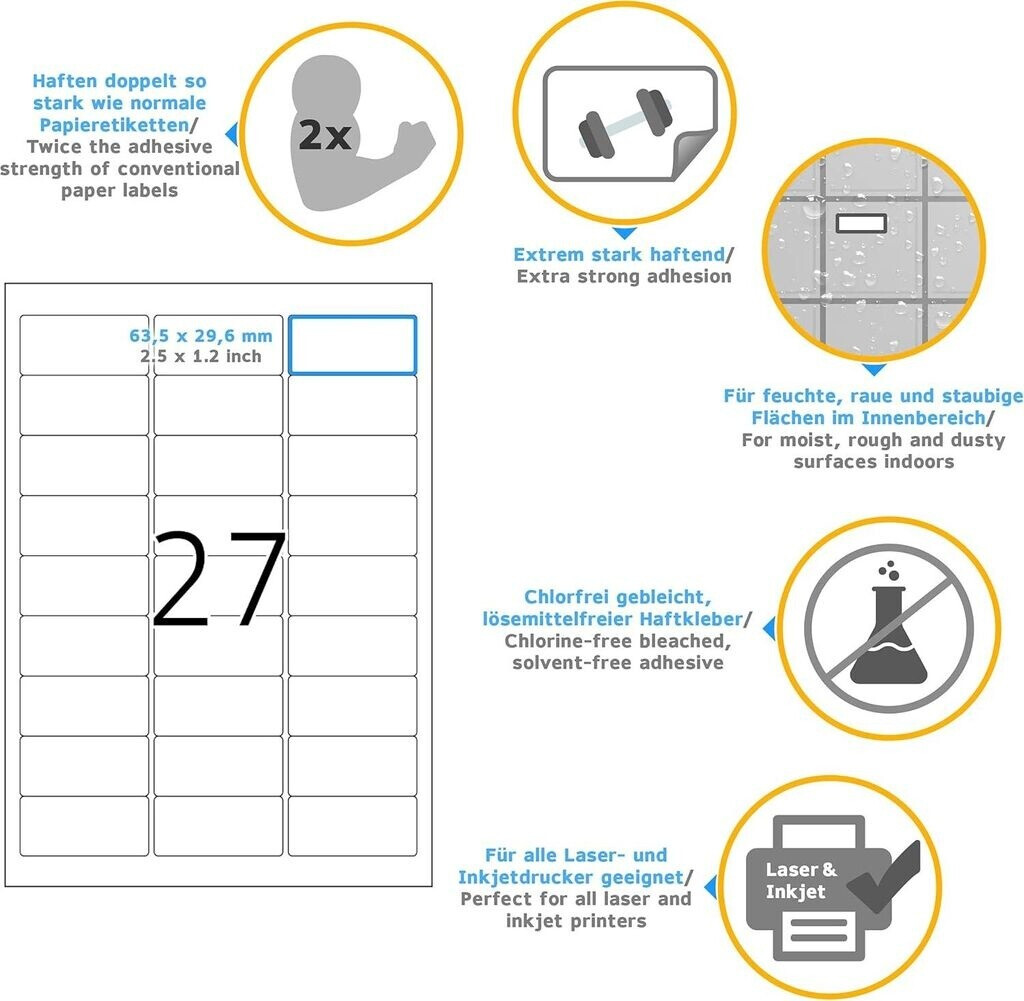 Haften doppelt so stark wie normale Papieretiketten/ Twice the adhesive strength of conventional paper labels

2x

Extrem stark haftend/ Extra strong adhesion

63,5 x 29,6 mm
2.5 x 1.2 inch

27

Für feuchte, raue und staubige Flächen im Innenbereich/ For moist, rough and dusty surfaces indoors

Chlorfrei gebleicht, lösemittelfreier Haftkleber/ Chlorine-free bleached, solvent-free adhesive

Für alle Laser- und Inkjetdrucker geeignet/ Perfect for all laser and inkjet printers

Laser & Inkjet