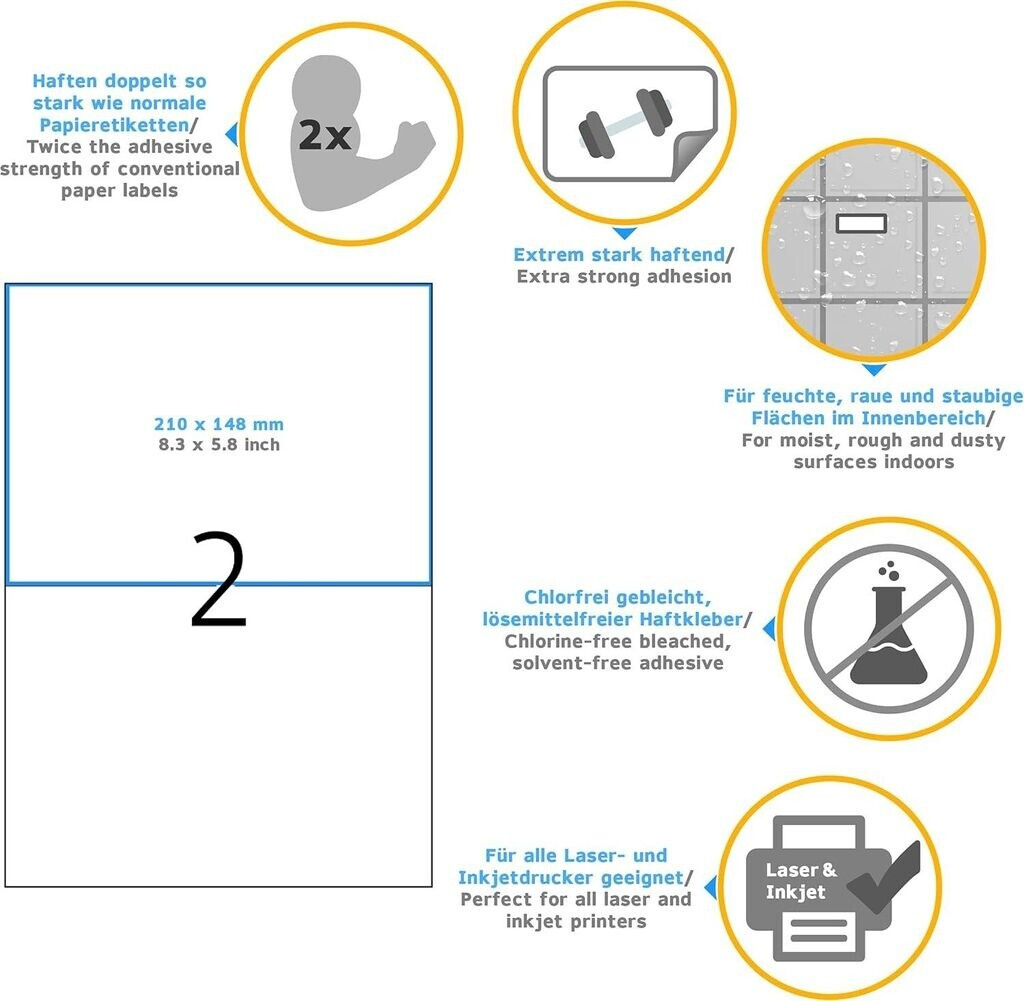 Haften doppelt so stark wie normale Papieretiketten/ Twice the adhesive strength of conventional paper labels

2x

Extrem stark haftend/ Extra strong adhesion

Für feuchte, raue und staubige Flächen im Innenbereich/ For moist, rough and dusty surfaces indoors

210 x 148 mm
8.3 x 5.8 inch

2

Chlorfrei gebleicht, lösemittelfreier Haftkleber/ Chlorine-free bleached, solvent-free adhesive

Für alle Laser- und Inkjetdrucker geeignet/ Perfect for all laser and inkjet printers

Laser & Inkjet