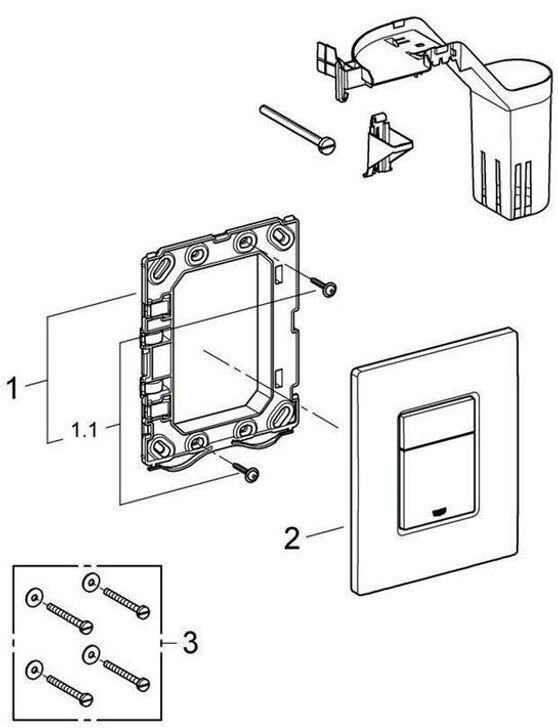 1
1.1
2
3