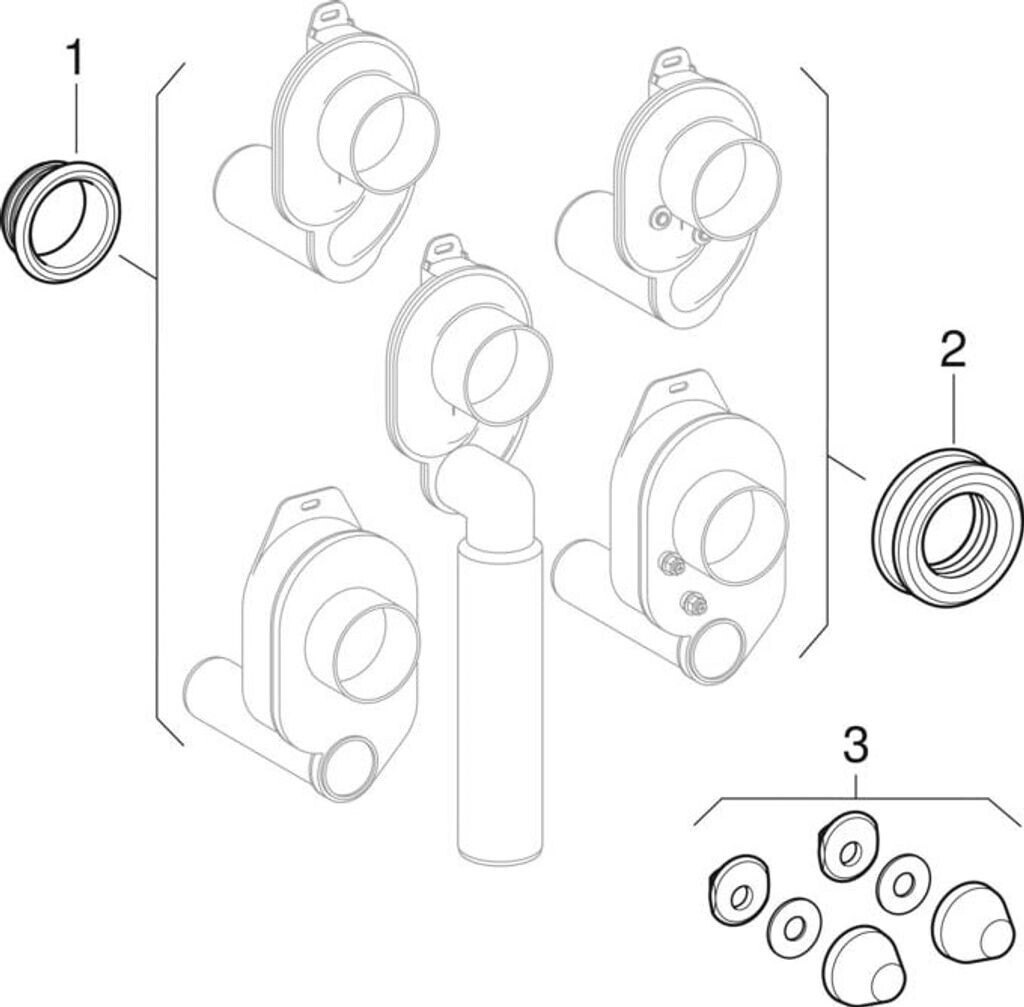 1
2
3