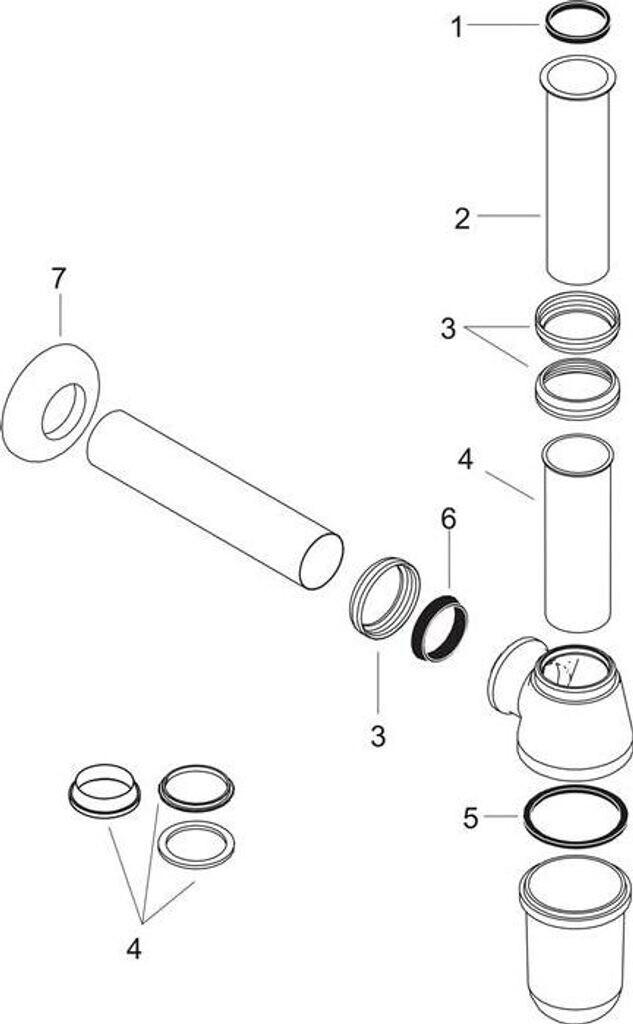 1
2
7
3
4
6
3
5
4