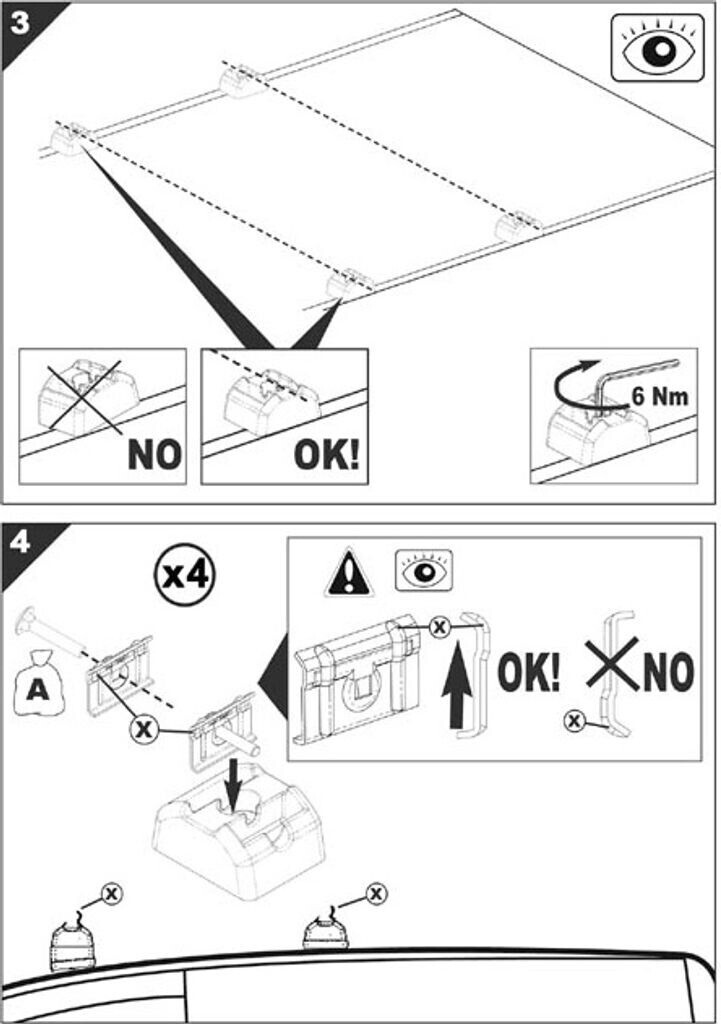 3

NO

OK!

6 Nm

4

x4

A

X

X

OK!

NO

X

X

X