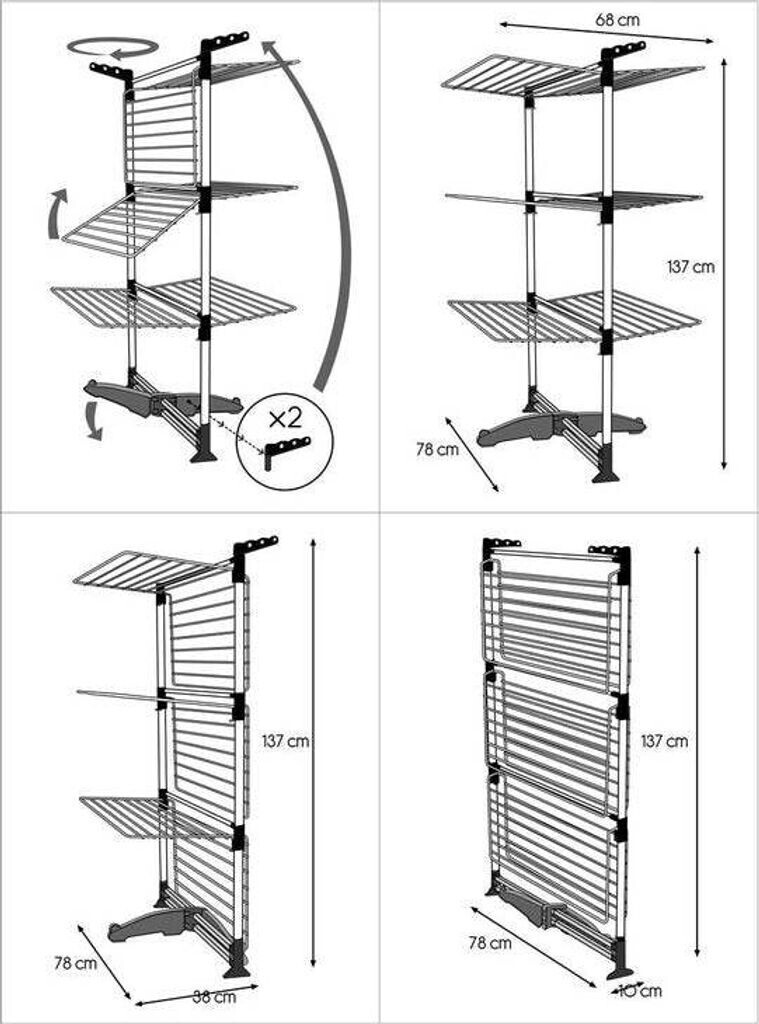 ×2

68 cm

137 cm

78 cm

137 cm

78 cm

38 cm

137 cm

78 cm

10 cm