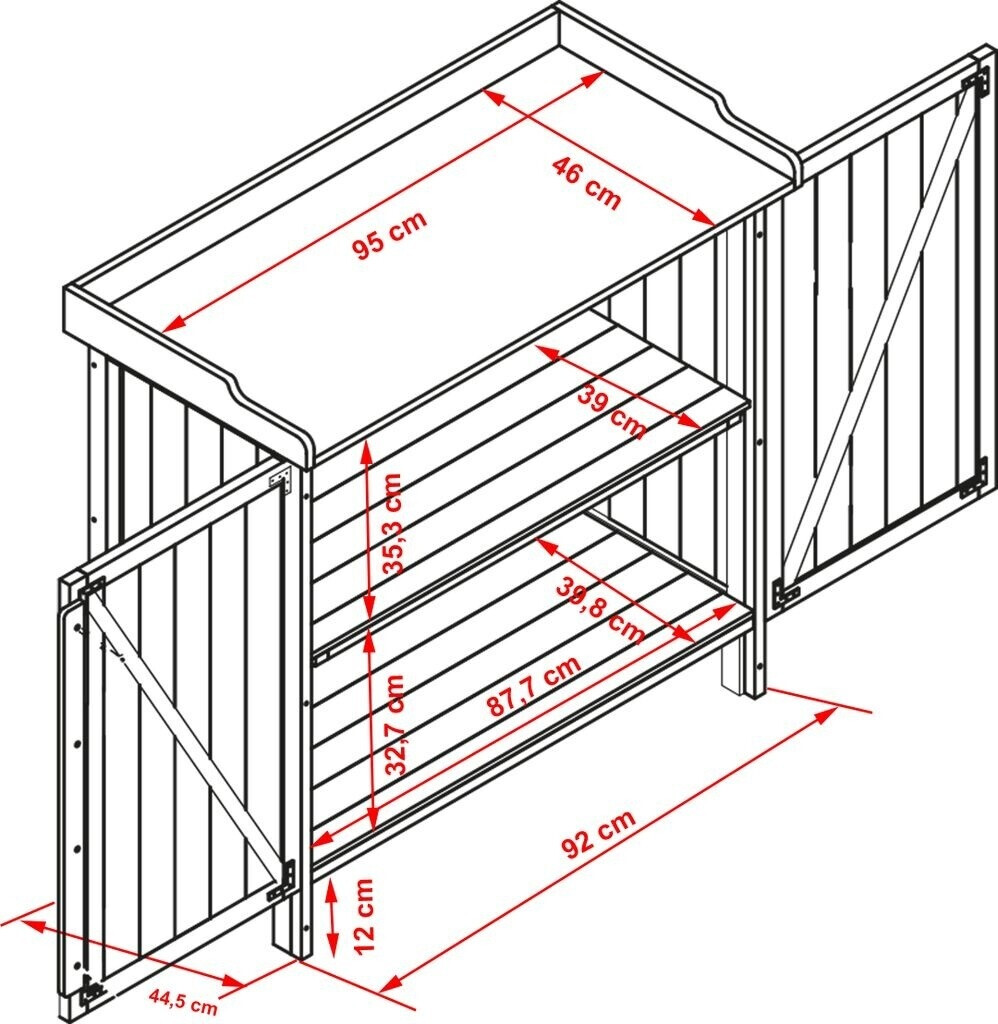 46 cm
95 cm
39 cm
35,3 cm
39,8 cm
87,7 cm
32,7 cm
92 cm
12 cm
44,5 cm