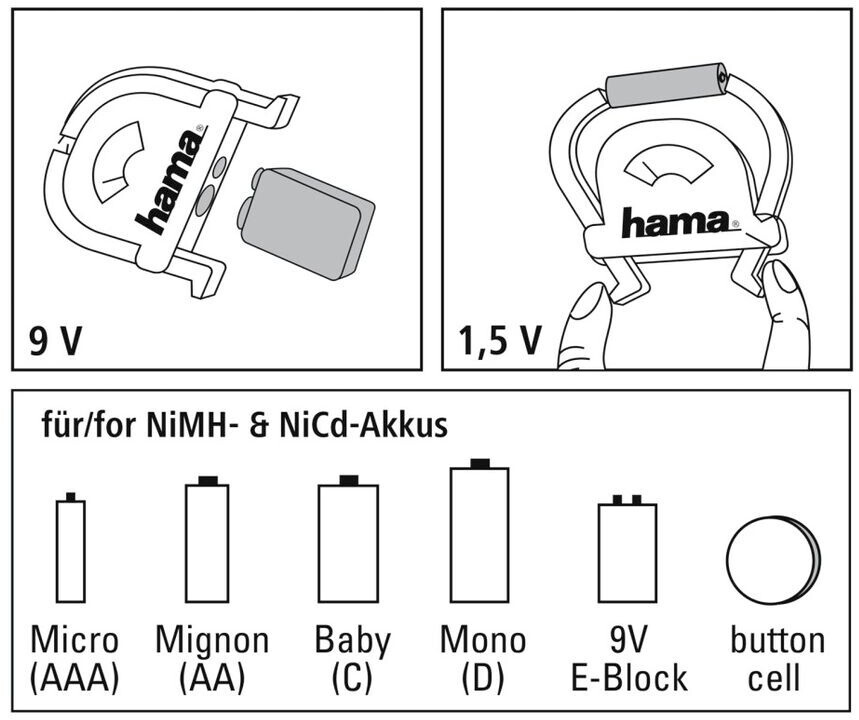 hama®

9 V

hama®

1,5 V

für/for NiMH- & NiCd-Akkus

Micro (AAA)

Mignon (AA)

Baby (C)

Mono (D)

9V E-Block

button cell