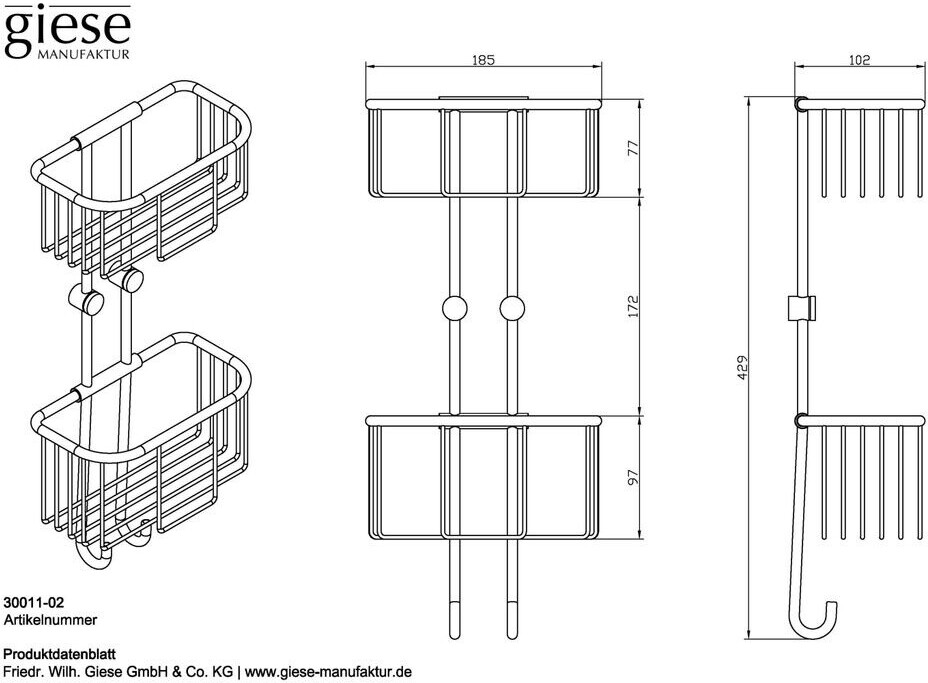 giese
MANUFAKTUR

185

77

172

97

102

429

30011-02
Artikelnummer

Produktdatenblatt
Friedr. Wilh. Giese GmbH & Co. KG | www.giese-manufaktur.de