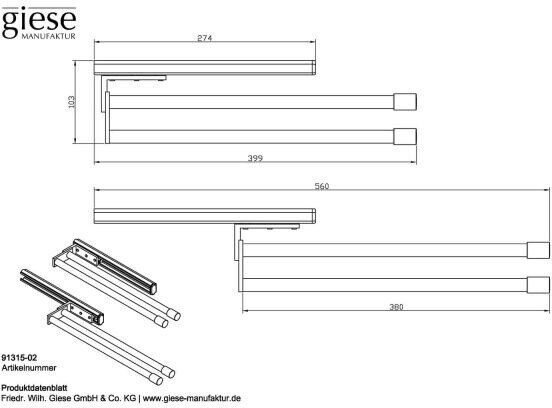 giese
MANUFAKTUR

274

103

399

560

380

91315-02
Artikelnummer

Produktdatenblatt
Friedr. Wilh. Giese GmbH & Co. KG | www.giese-manufaktur.de