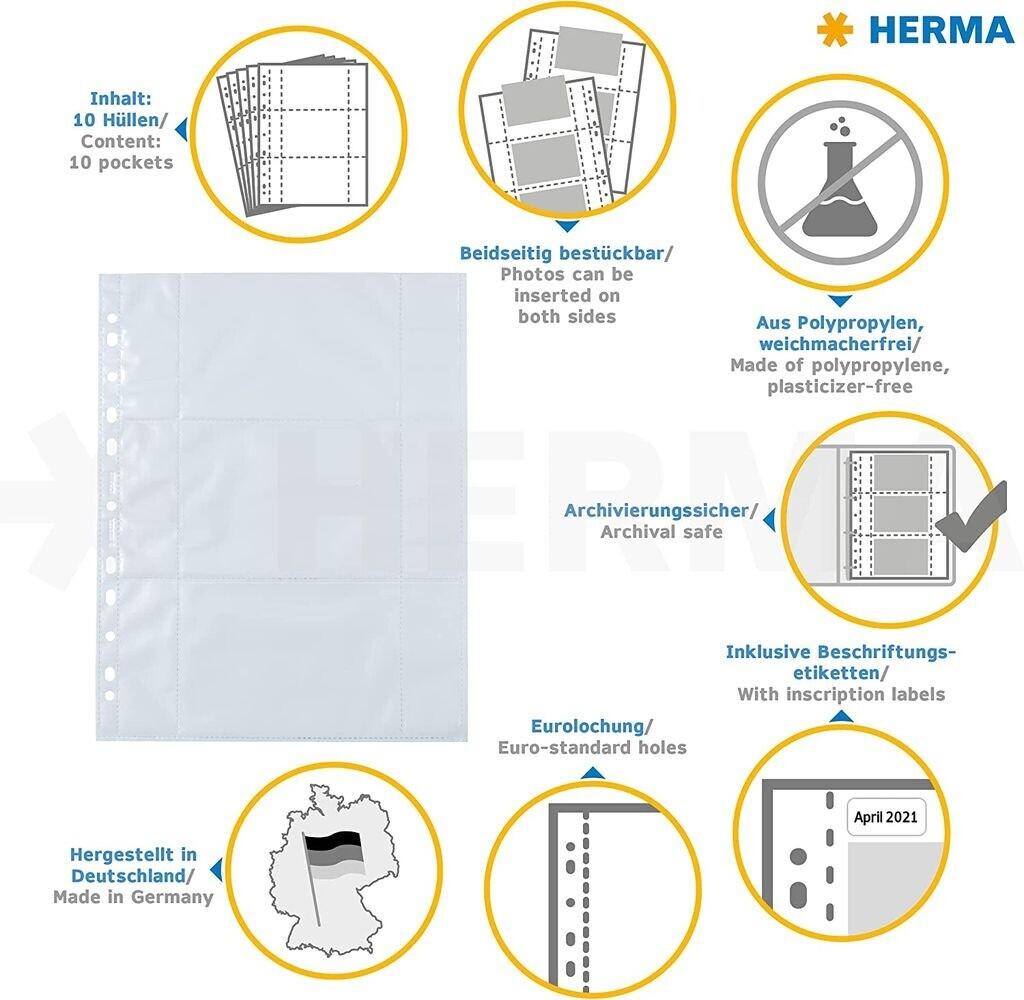 HERMA

Inhalt: 10 Hüllen/ Content: 10 pockets

Beidseitig bestückbar/ Photos can be inserted on both sides

Aus Polypropylen, weichmacherfrei/ Made of polypropylene, plasticizer-free

HERMA

Archivierungssicher/ Archival safe

Inklusive Beschriftungsetiketten/ With inscription labels

Eurolochung/ Euro-standard holes

April 2021

Hergestellt in Deutschland/ Made in Germany