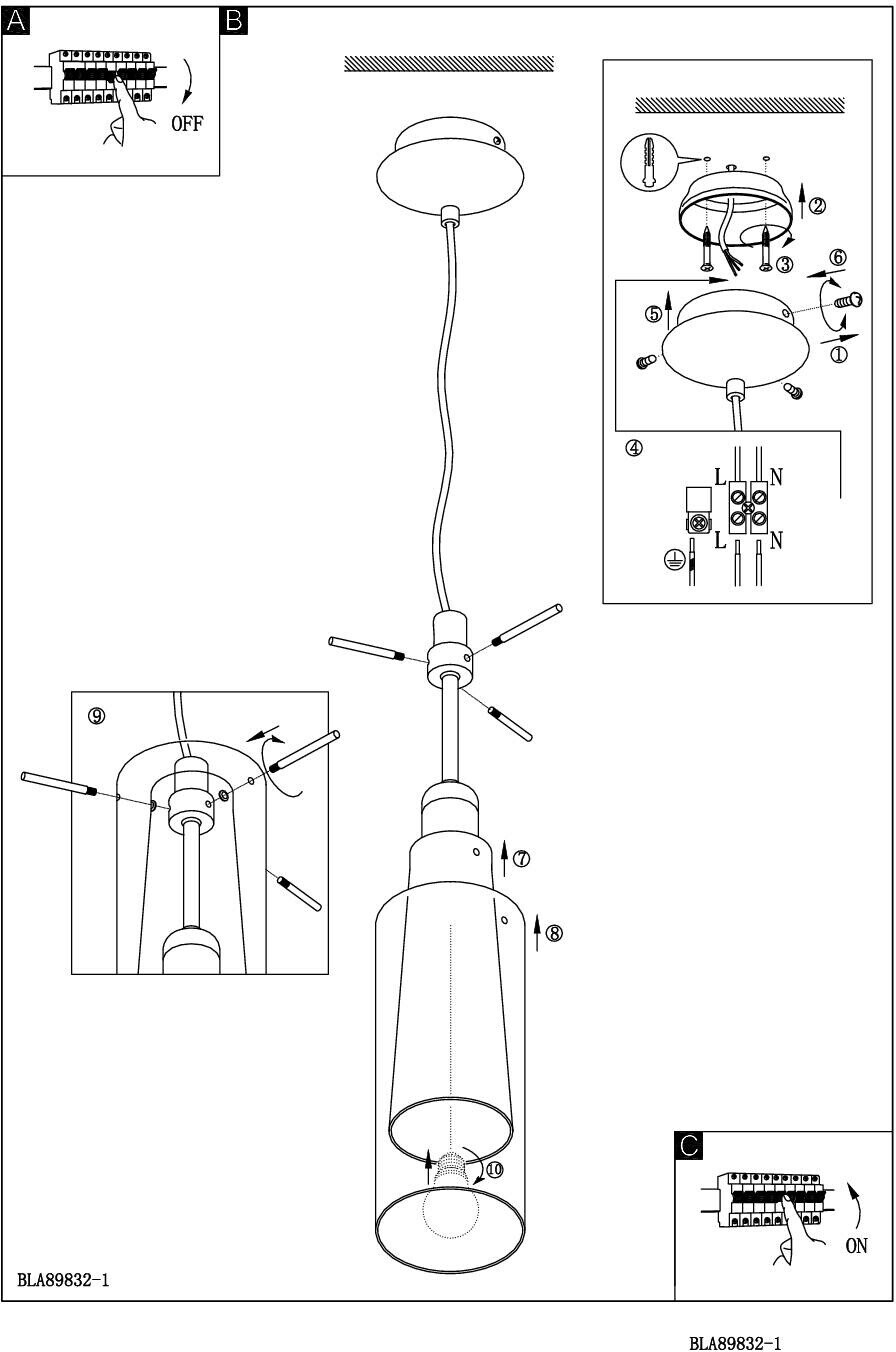 A

OFF

B

②
③
⑥
⑤
①
④
L
N
L
N

⑨

⑦
⑧
⑩

C

ON

BLA89832-1

BLA89832-1