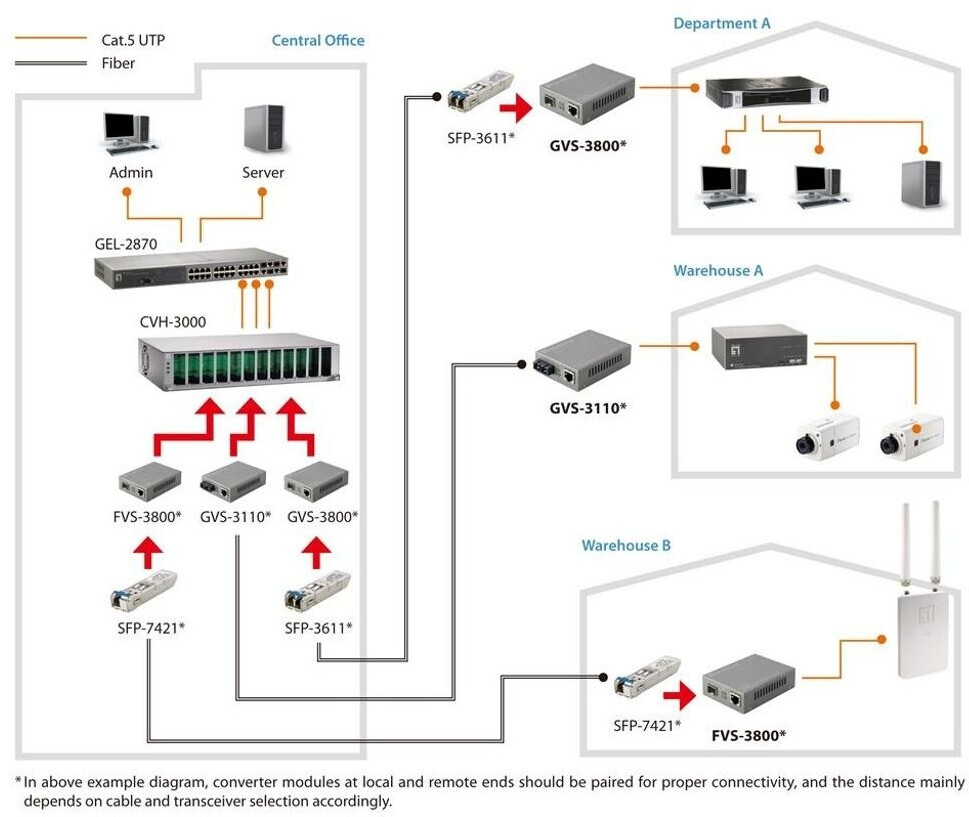 Cat.5 UTP
Fiber

Central Office

Admin
Server

GEL-2870

CVH-3000

FVS-3800*
GVS-3110*
GVS-3800*

SFP-7421*
SFP-3611*

Department A

SFP-3611*
GVS-3800*

Warehouse A

GVS-3110*

Warehouse B

SFP-7421*
FVS-3800*

*In above example diagram, converter modules at local and remote ends should be paired for proper connectivity, and the distance mainly depends on cable and transceiver selection accordingly.