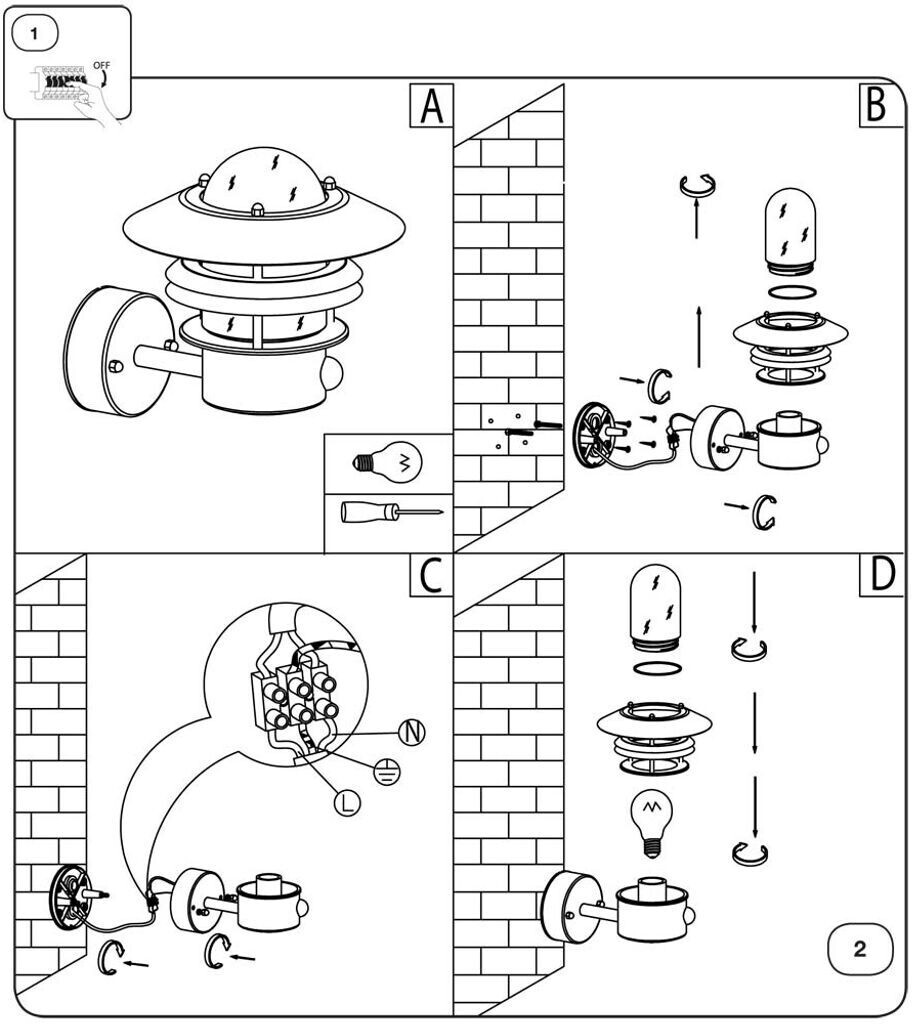 1
OFF
A
B
C
N
L
D
2