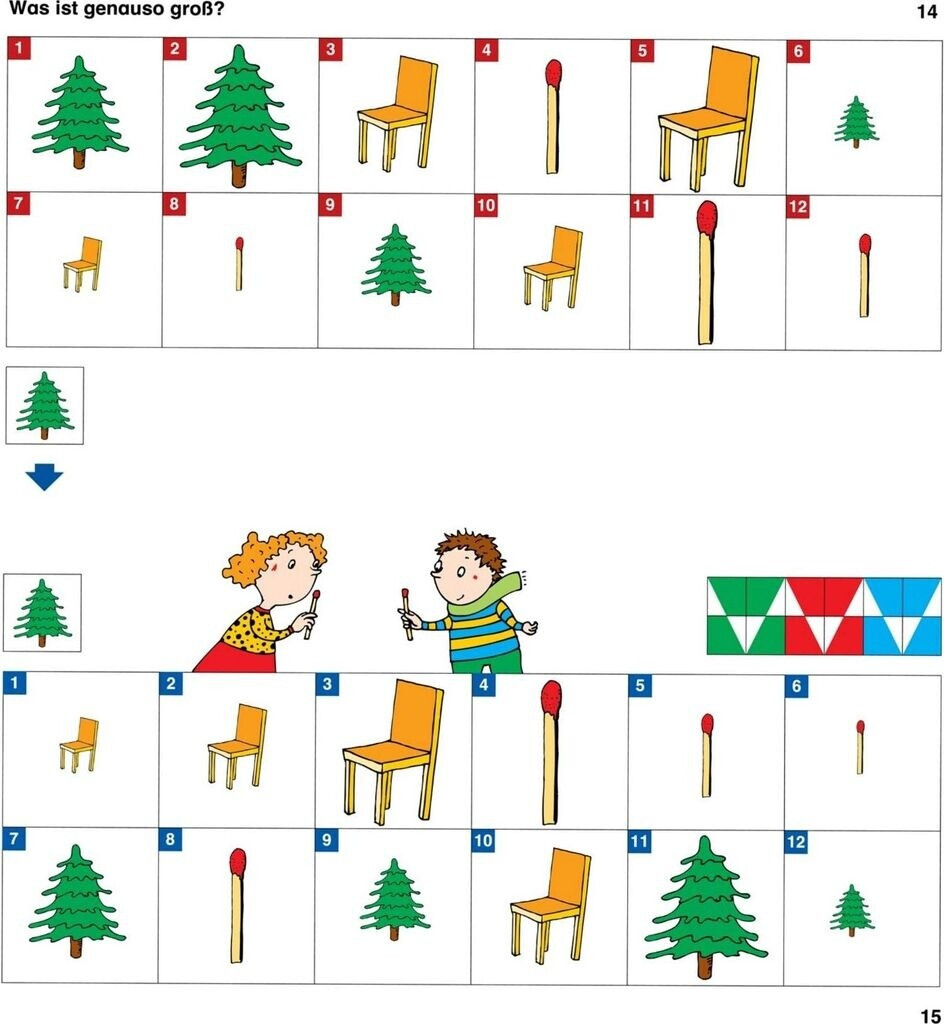 Was ist genauso groß?

14

1 2 3 4 5 6

7 8 9 10 11 12

1 2 3 4 5 6

7 8 9 10 11 12

15