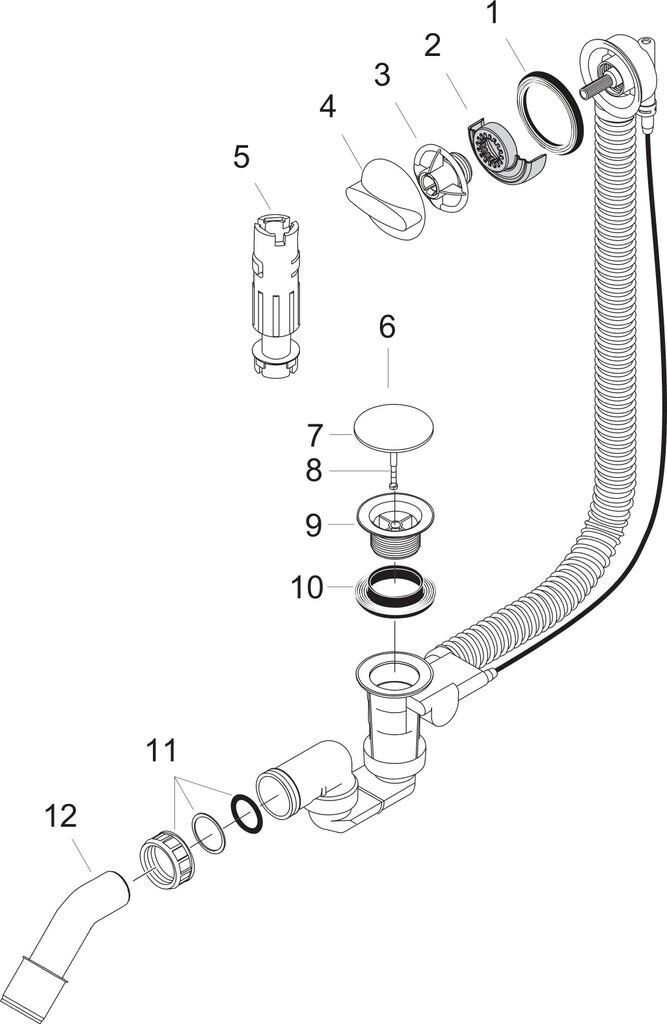 1
2
3
4
5
6
7
8
9
10
11
12