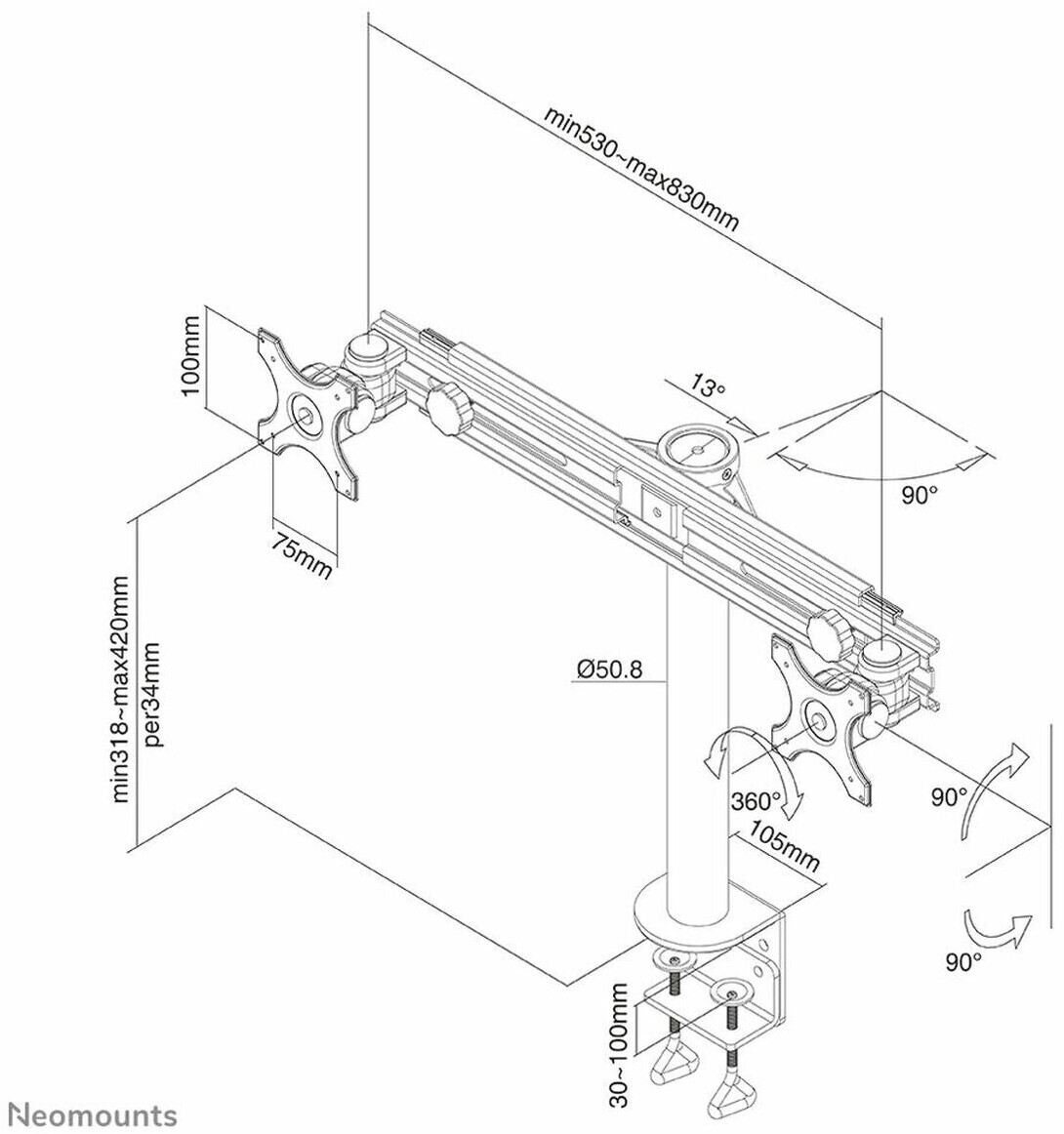 min530~max830mm

100mm

13°

90°

75mm

min318~max420mm
per34mm

Ø50.8

360°

90°

105mm

90°

30~100mm

Neomounts