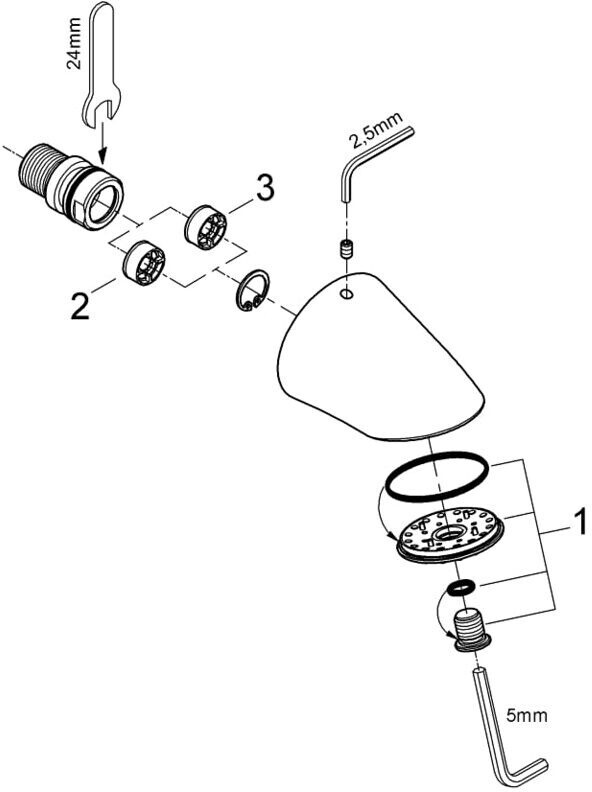 24mm

2,5mm

3

2

1

5mm