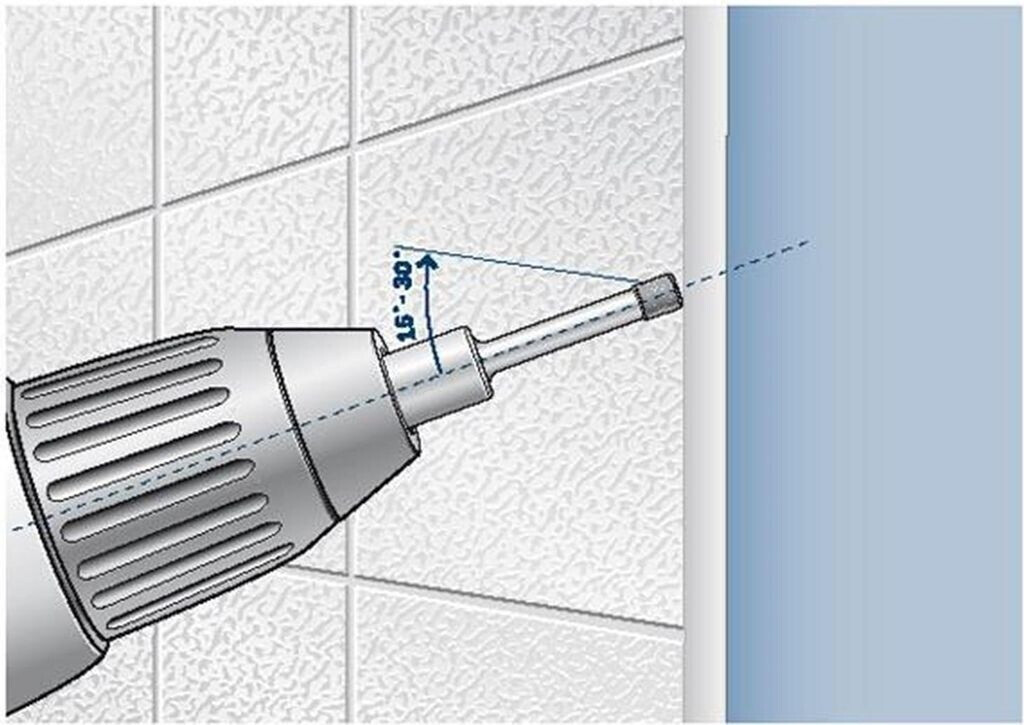 15° - 30°