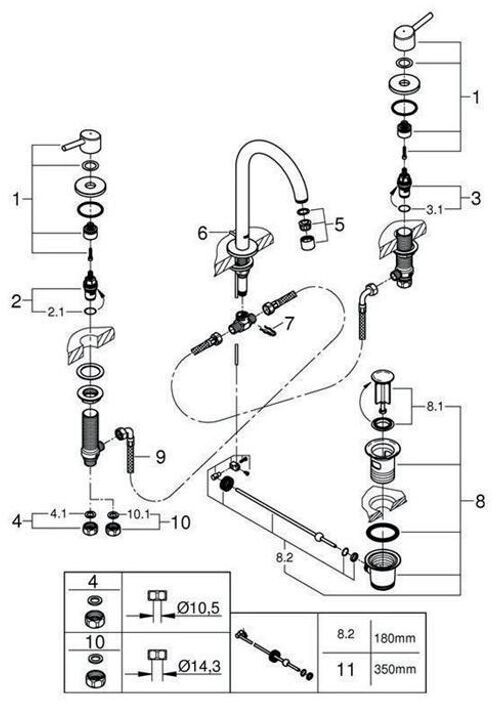 1
1
3
3.1
6
5
2
2.1
7
8.1
9
8
4
4.1
10.1
10
8.2

| 4 | Ø10,5 |
|---|---|
| 10 | Ø14,3 |

| 8.2 | 180mm |
|---|---|
| 11 | 350mm |