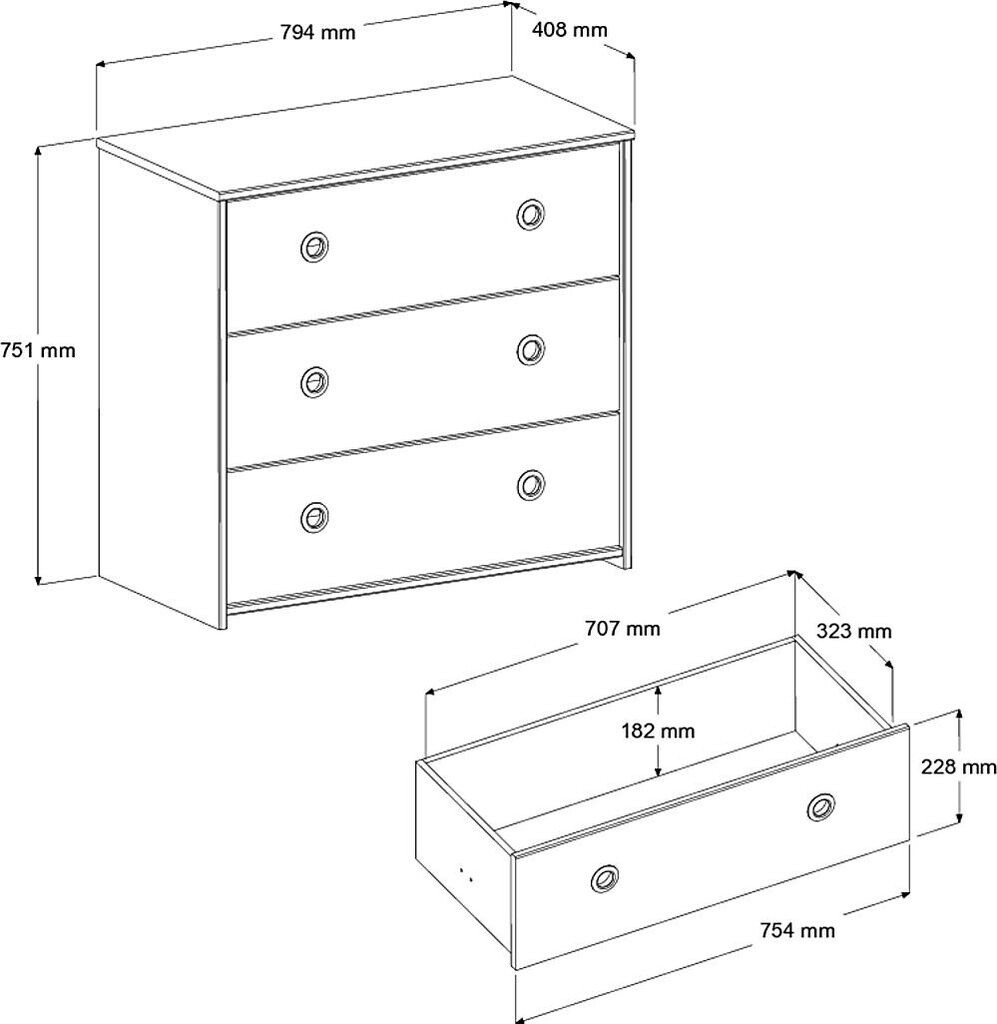 794 mm
408 mm
751 mm
707 mm
323 mm
182 mm
228 mm
754 mm