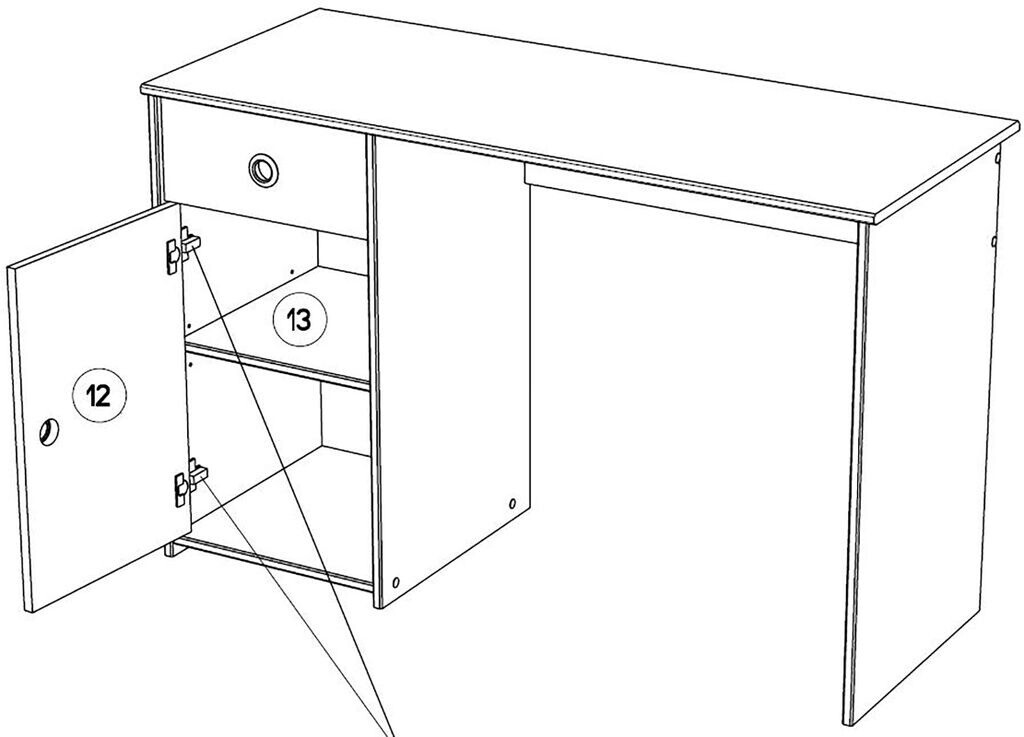 13

12