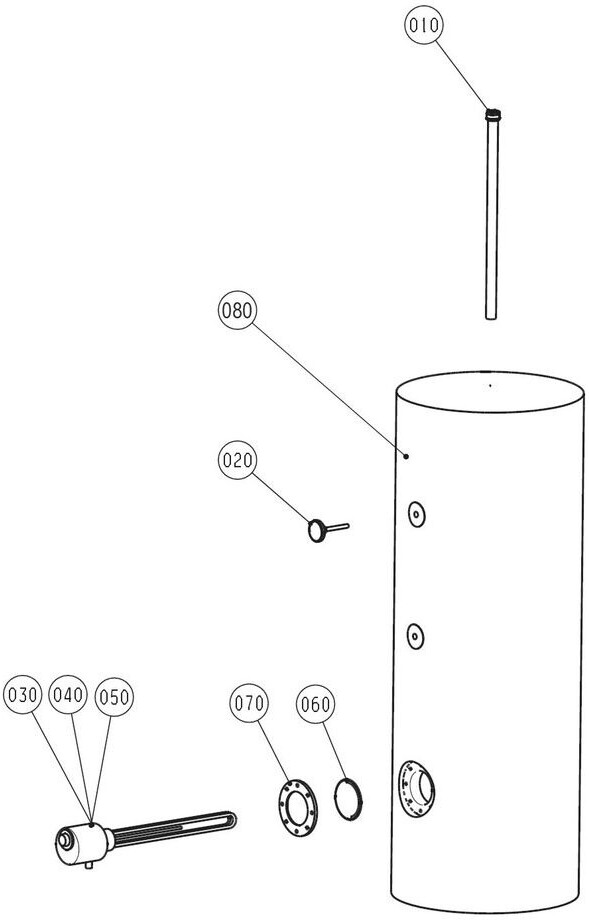 010

080

020

030 040 050

070

060