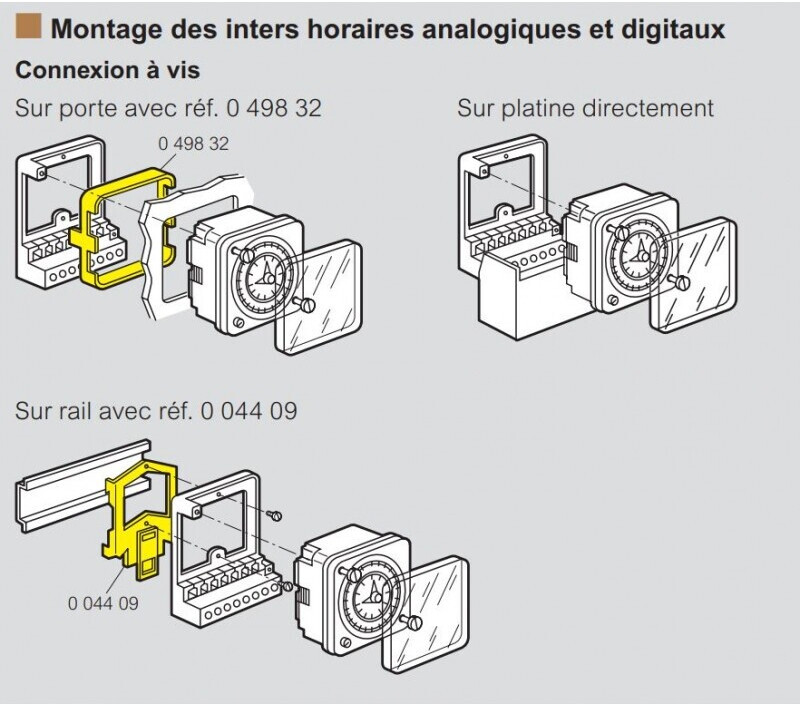 Montage des inters horaires analogiques et digitaux

Connexion à vis

Sur porte avec réf. 0 498 32

0 498 32

Sur platine directement

Sur rail avec réf. 0 044 09

0 044 09