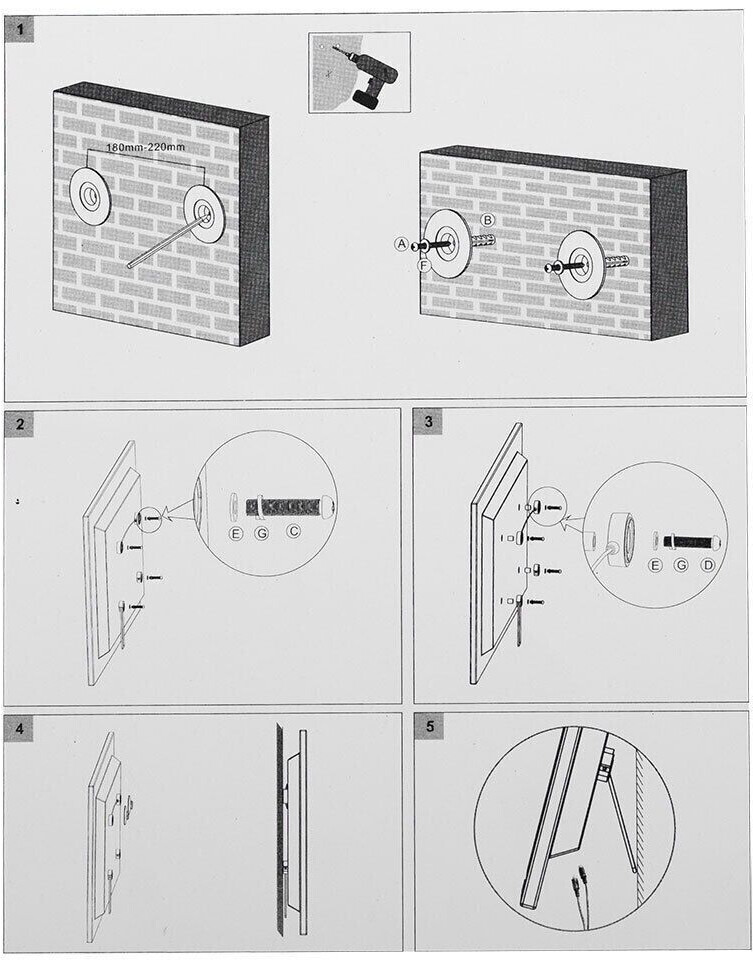 1

180mm-220mm

A
B
F

2

E G C

3

E G D

4

5