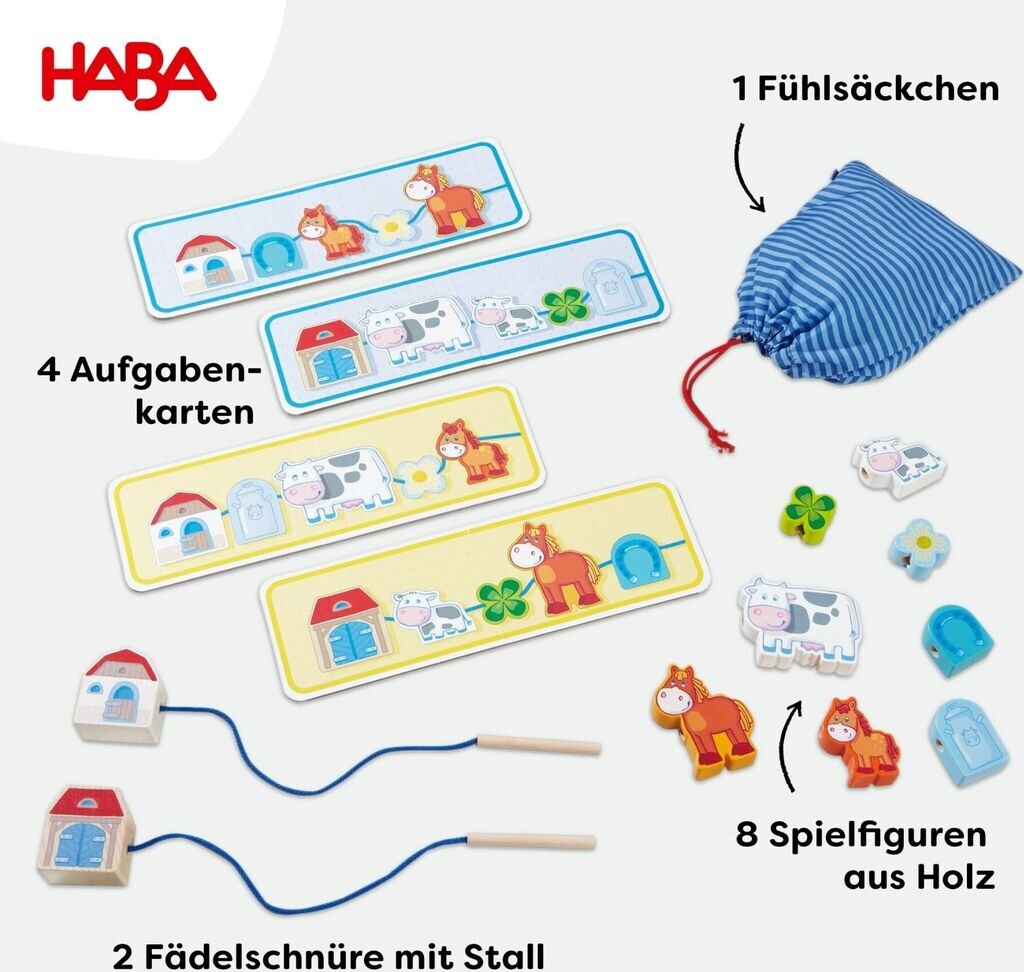 HABA

1 Fühlsäckchen

4 Aufgabenkarten

8 Spielfiguren aus Holz

2 Fädelschnüre mit Stall