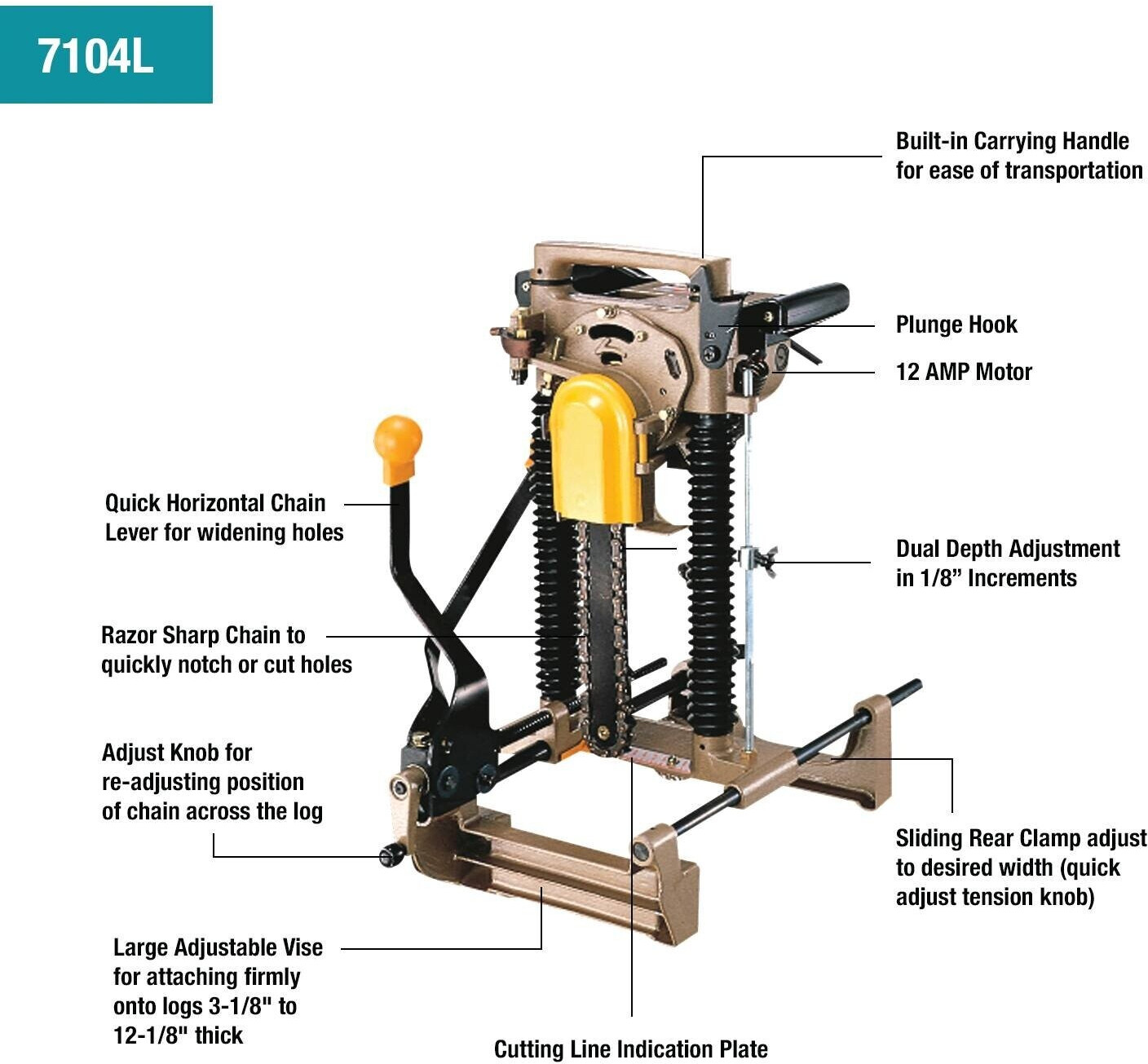 7104L

Built-in Carrying Handle for ease of transportation

Plunge Hook

12 AMP Motor

Quick Horizontal Chain Lever for widening holes

Dual Depth Adjustment in 1/8” Increments

Razor Sharp Chain to quickly notch or cut holes

Adjust Knob for re-adjusting position of chain across the log

Sliding Rear Clamp adjust to desired width (quick adjust tension knob)

Large Adjustable Vise for attaching firmly onto logs 3-1/8" to 12-1/8" thick

Cutting Line Indication Plate