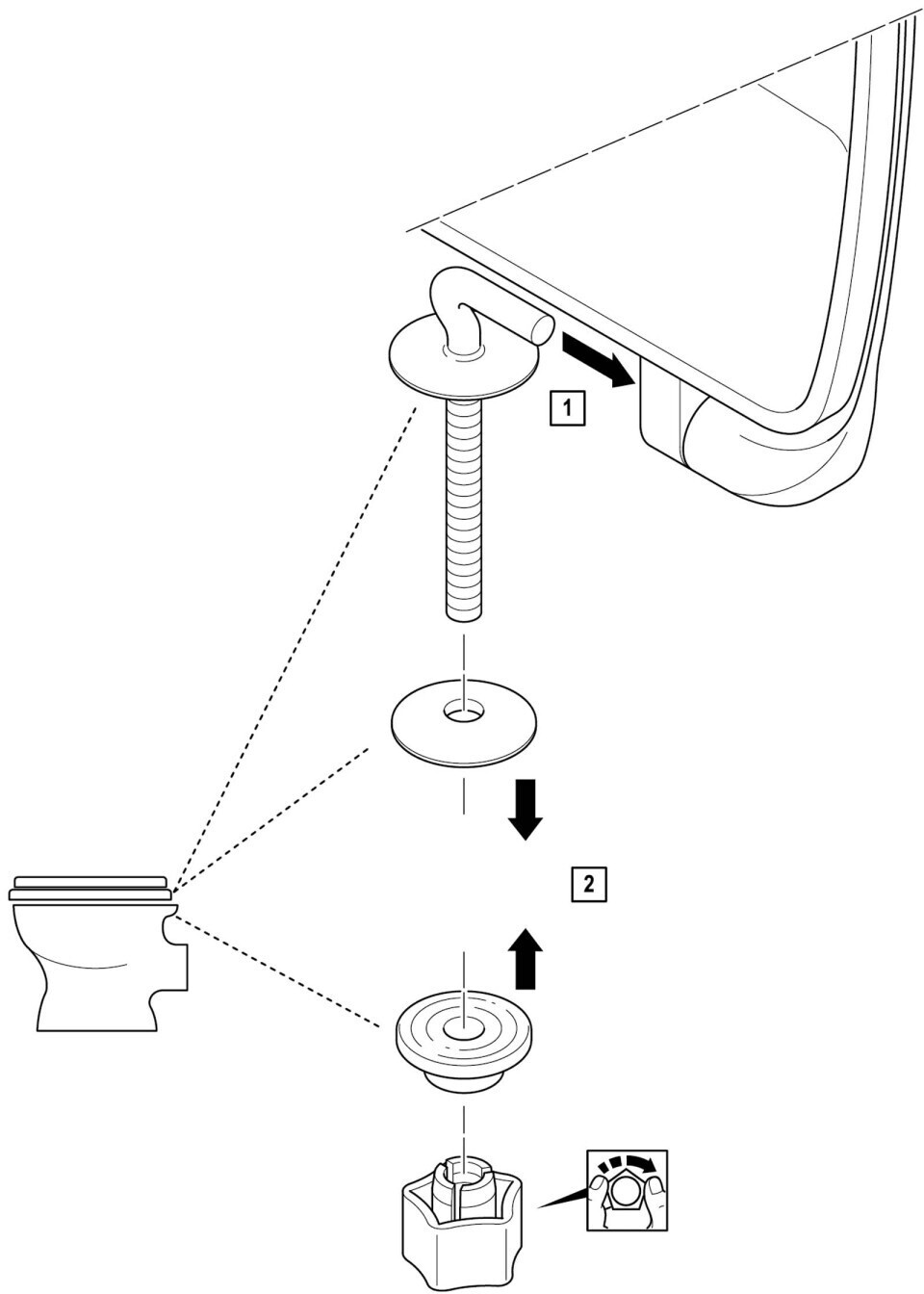 1

2