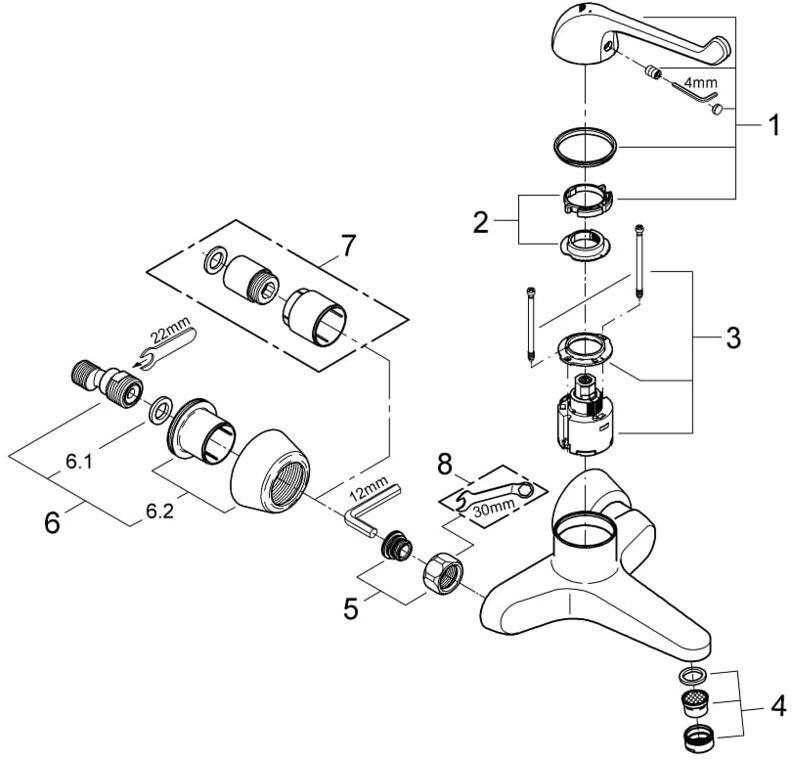 4mm
1
2
7
3
22mm
6.1
6
6.2
12mm
8
30mm
5
4